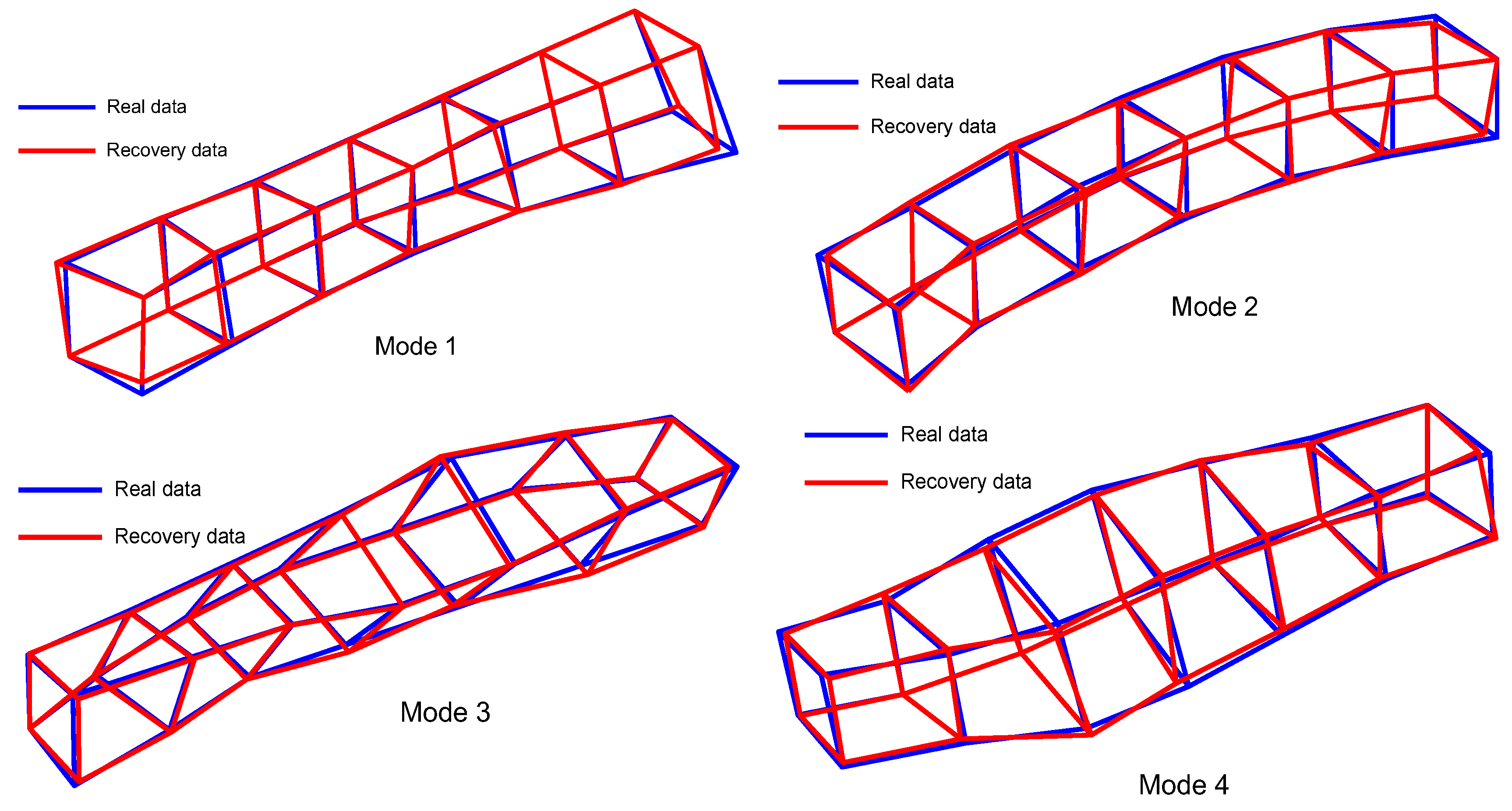 Real data
Recovery data
Mode 1

Real data
Recovery data
Mode 2

Real data
Recovery data
Mode 3

Real data
Recovery data
Mode 4