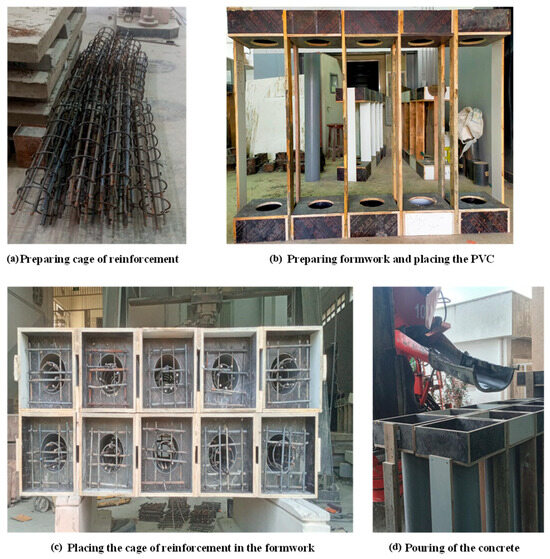 (a) Preparing cage of reinforcement

(b) Preparing formwork and placing the PVC

(c) Placing the cage of reinforcement in the formwork

(d) Pouring of the concrete