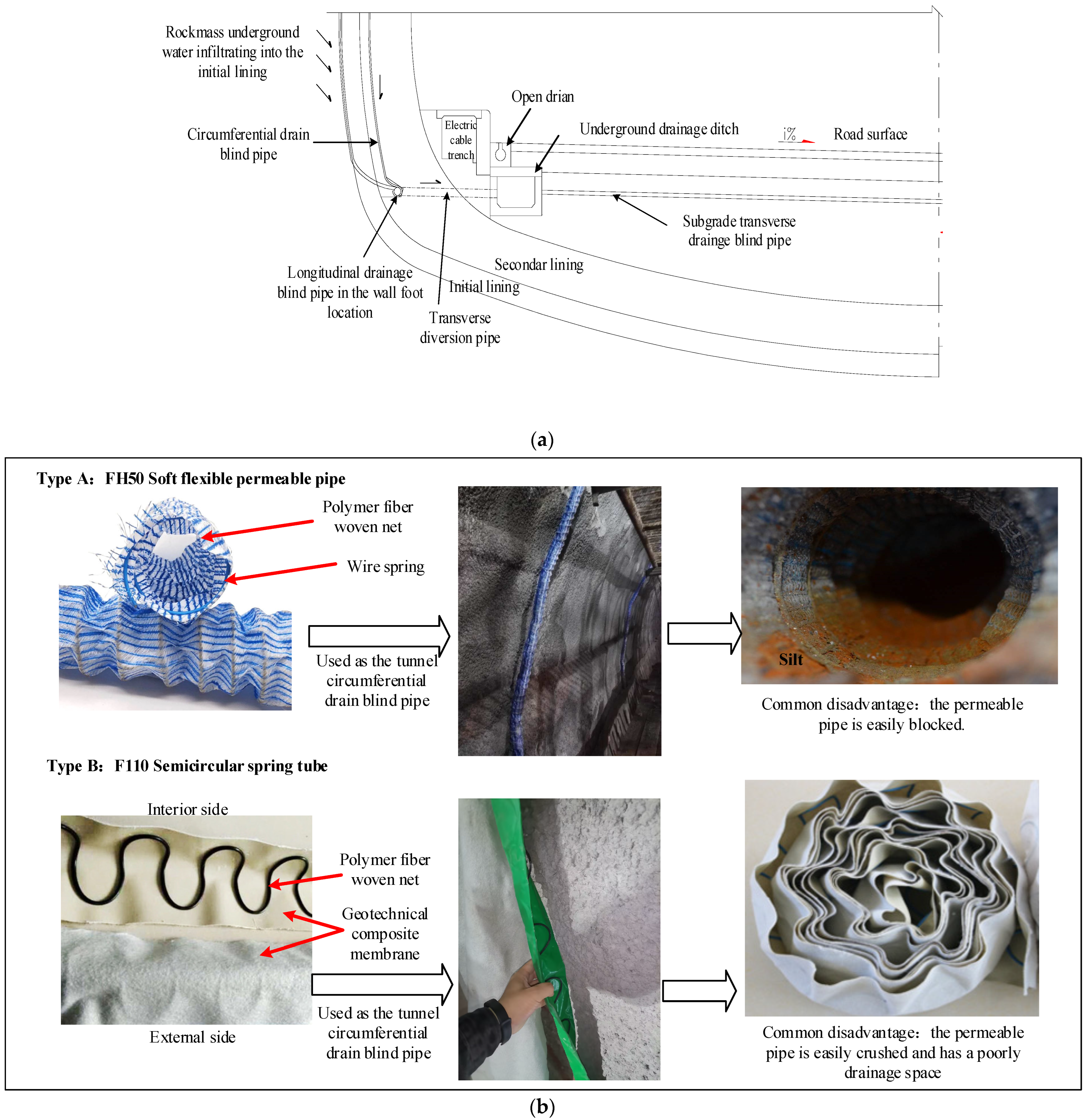 Rockmass underground water infiltrating into the initial lining

Circumferential drain blind pipe

Electric cable trench

Open drian

Underground drainage ditch

i%

Road surface

Subgrade transverse drainge blind pipe

Secondar lining

Initial lining

Longitudinal drainage blind pipe in the wall foot location

Transverse diversion pipe

(a)

Type A: FH50 Soft flexible permeable pipe

Polymer fiber woven net

Wire spring

Used as the tunnel circumferential drain blind pipe

Silt

Common disadvantage: the permeable pipe is easily blocked.

Type B: F110 Semicircular spring tube

Interior side

Polymer fiber woven net

Geotechnical composite membrane

External side

Used as the tunnel circumferential drain blind pipe

Common disadvantage: the permeable pipe is easily crushed and has a poorly drainage space

(b)