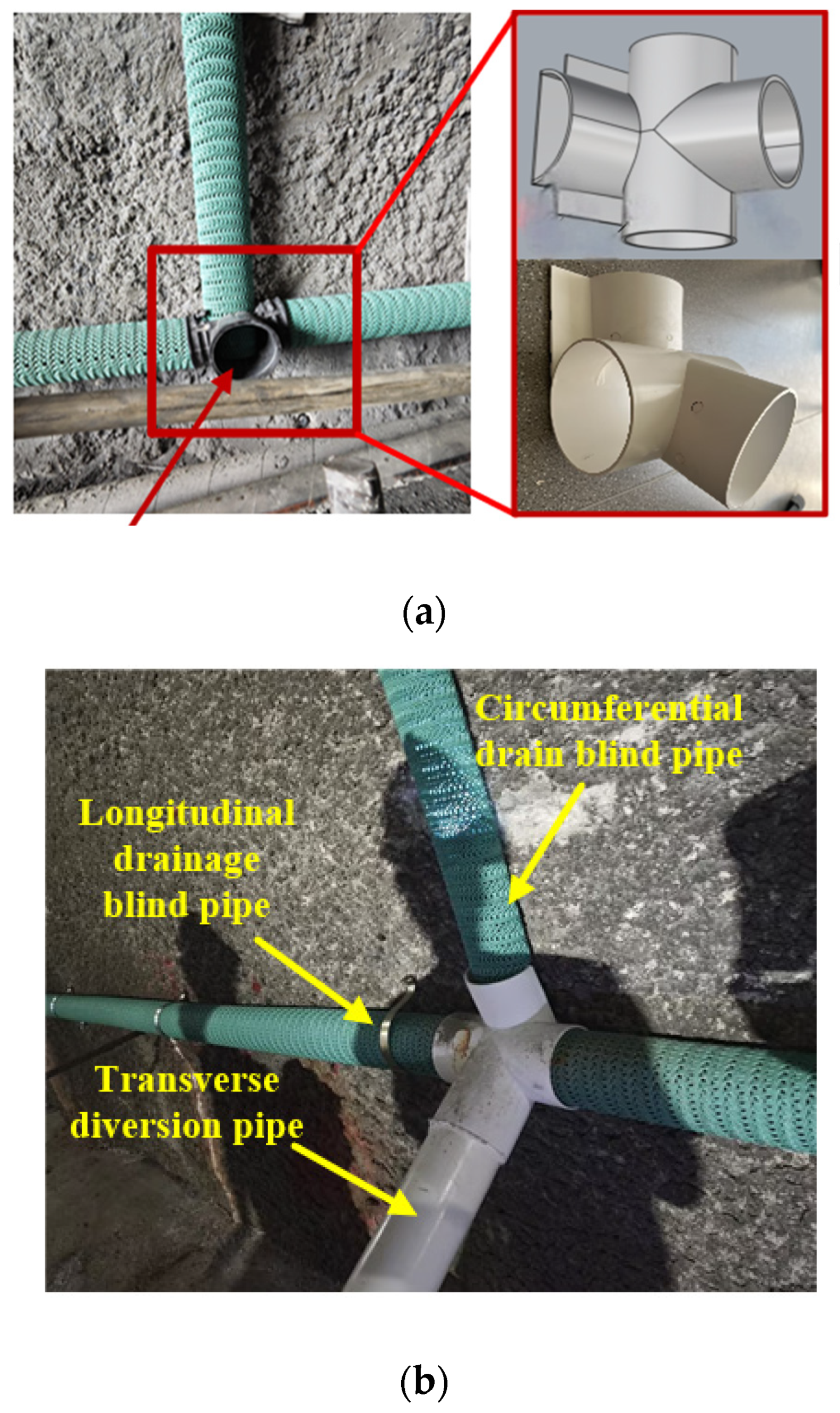 (a)

Circumferential drain blind pipe

Longitudinal drainage blind pipe

Transverse diversion pipe

(b)