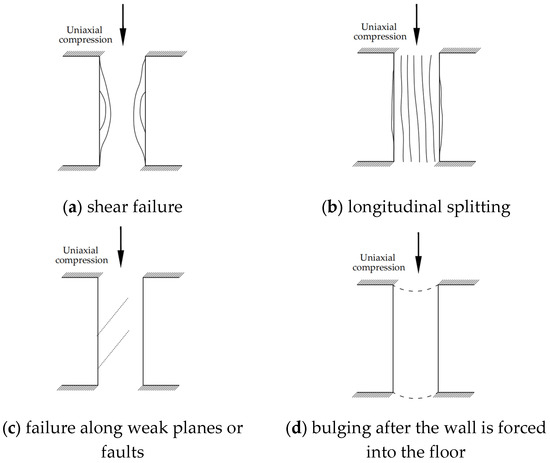 Uniaxial compression

(a) shear failure

Uniaxial compression

(b) longitudinal splitting

Uniaxial compression

(c) failure along weak planes or faults

Uniaxial compression

(d) bulging after the wall is forced into the floor