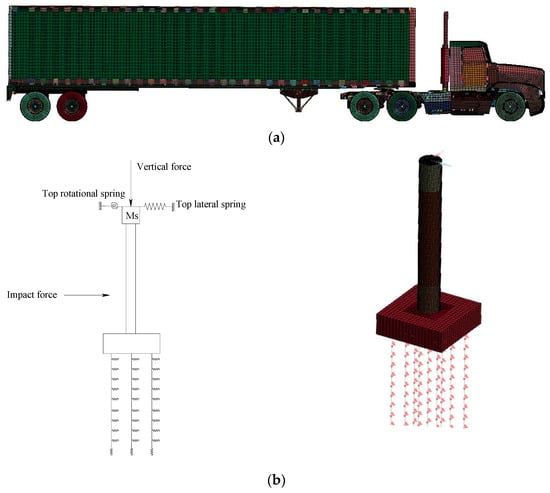 (a)

Vertical force

Top rotational spring

Ms

Top lateral spring

Impact force

(b)