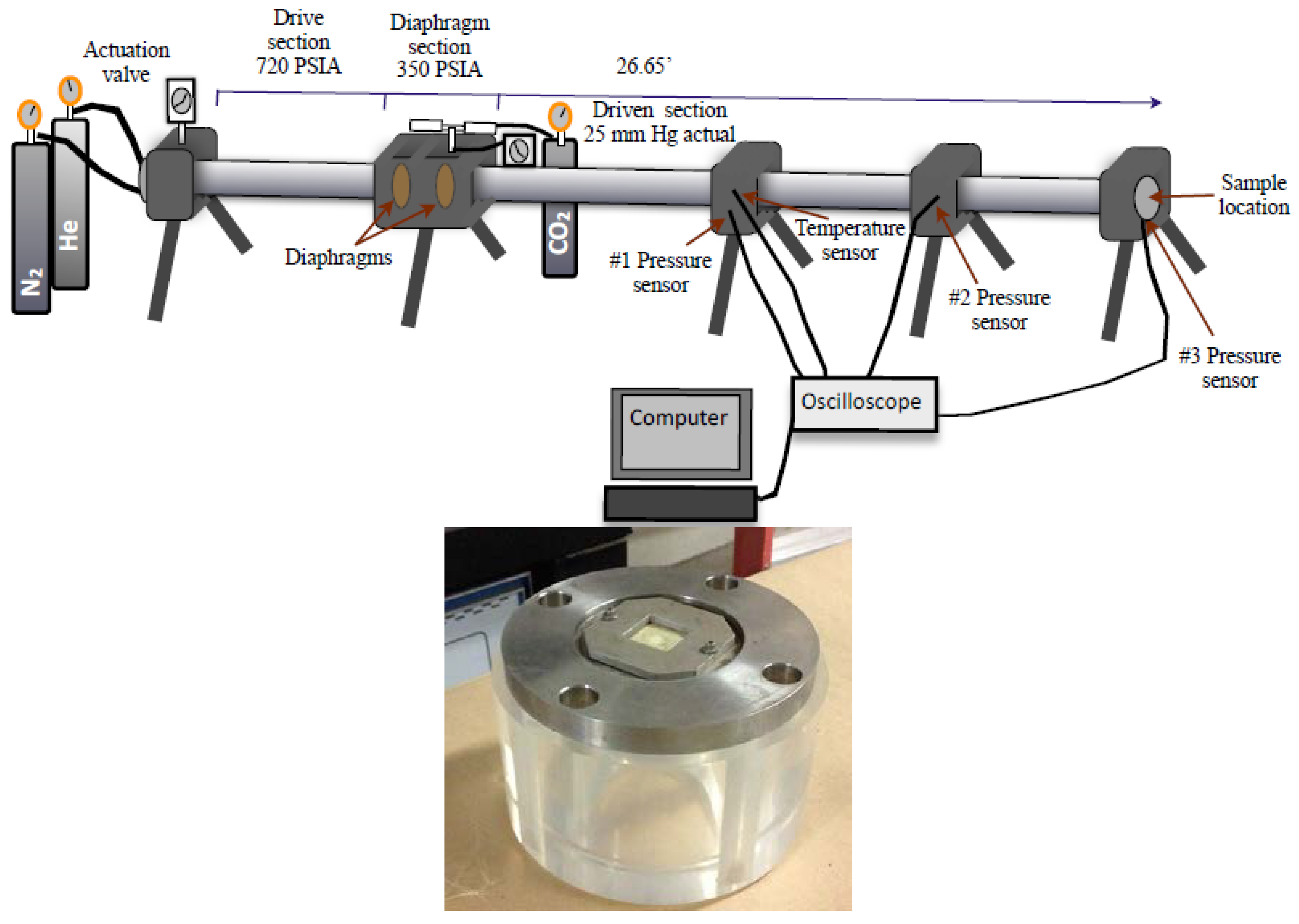 Actuation valve

Drive section 720 PSIA

Diaphragm section 350 PSIA

26.65'

Driven section 25 mm Hg actual

$N_2$

He

$CO_2$

Diaphragms

#1 Pressure sensor

Temperature sensor

#2 Pressure sensor

Sample location

#3 Pressure sensor

Oscilloscope

Computer