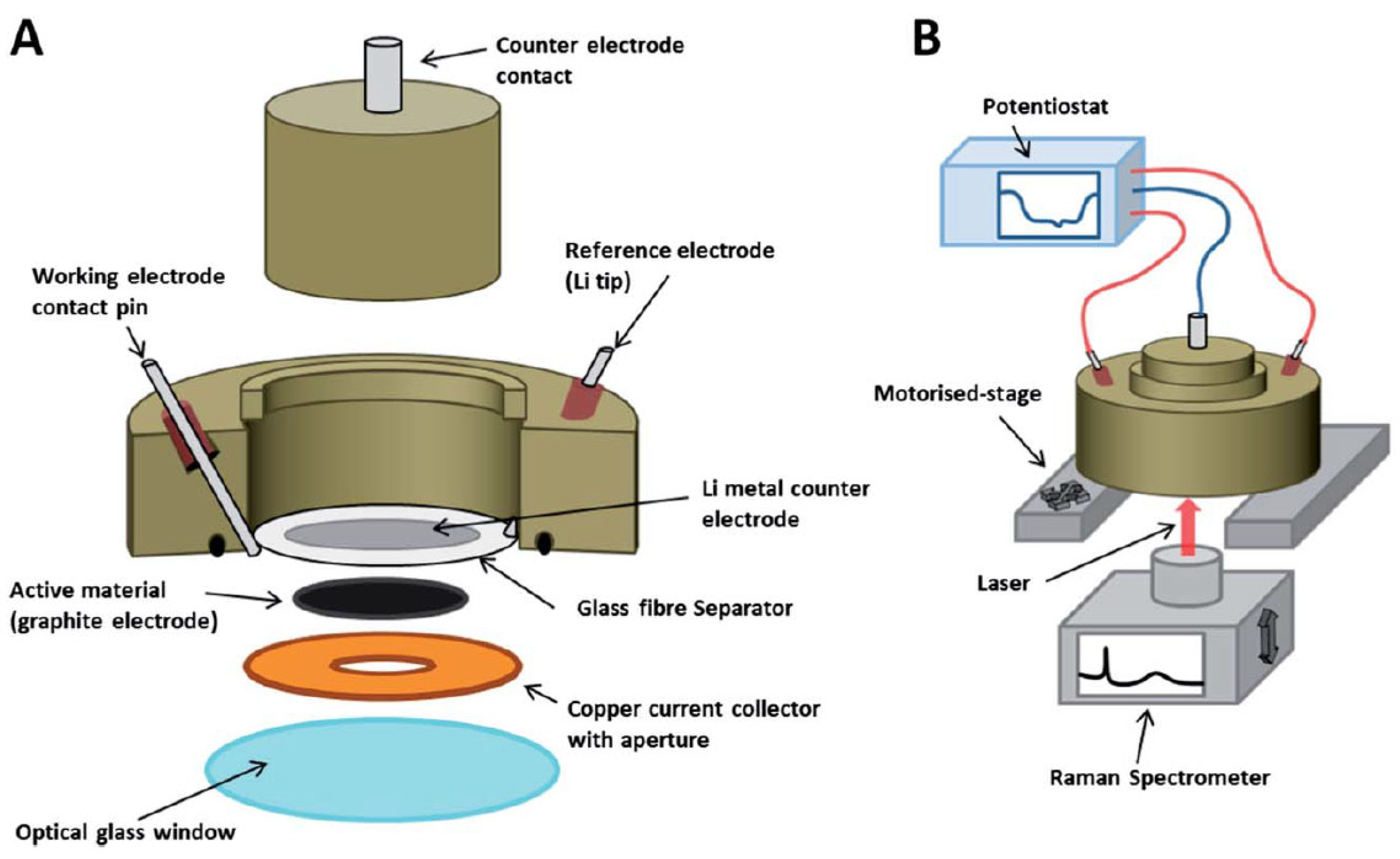 A

Counter electrode contact

Reference electrode (Li tip)

Working electrode contact pin

Li metal counter electrode

Active material (graphite electrode)

Glass fibre Separator

Copper current collector with aperture

Optical glass window

B

Potentiostat

Motorised-stage

Laser

Raman Spectrometer