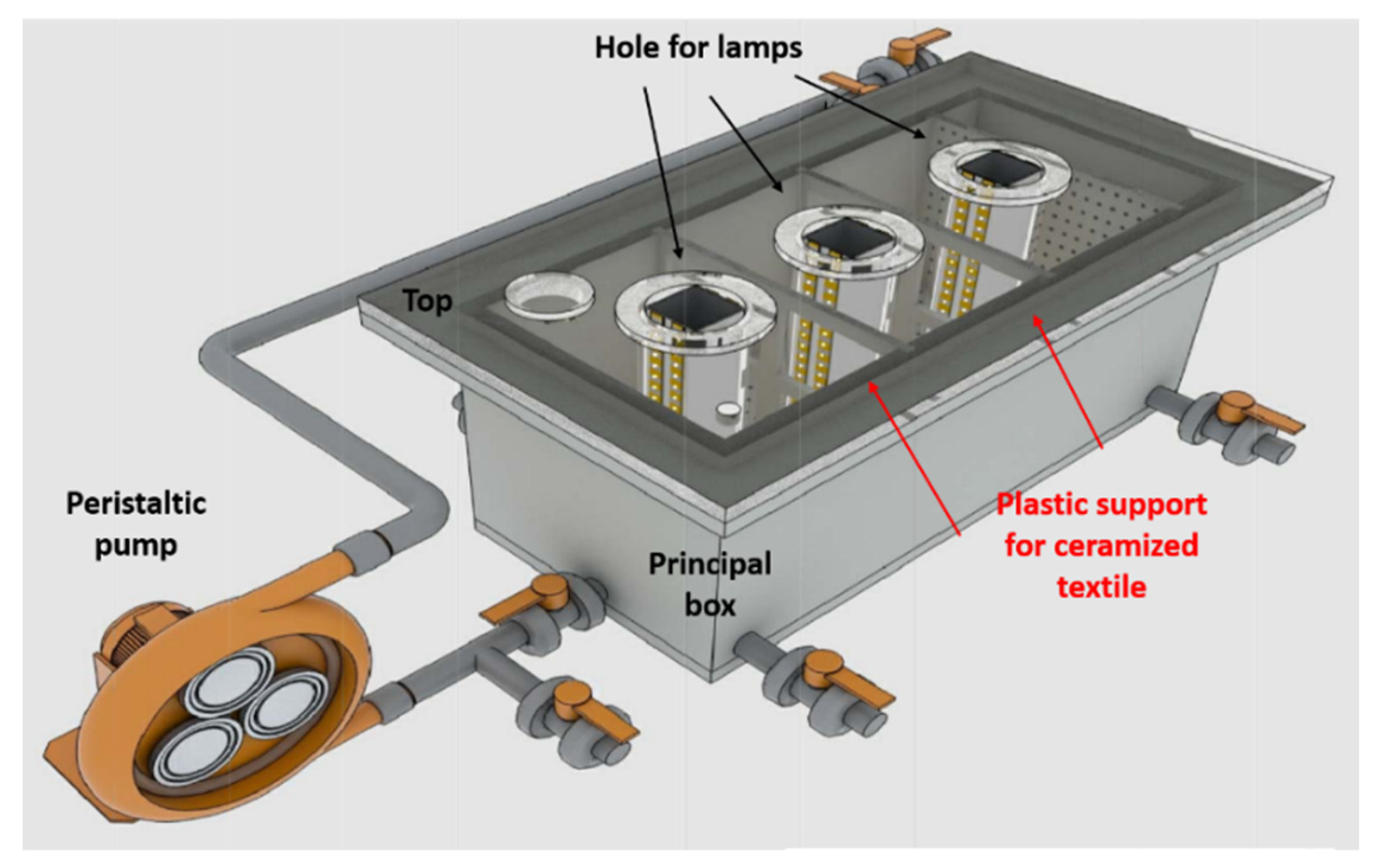 Hole for lamps

Top

Peristaltic pump

Principal box

Plastic support for ceramized textile