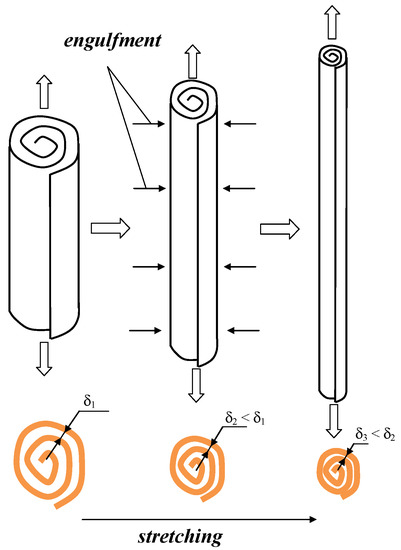 engulfment

$\delta_1$

$\delta_2 < \delta_1$

$\delta_3 < \delta_2$

stretching