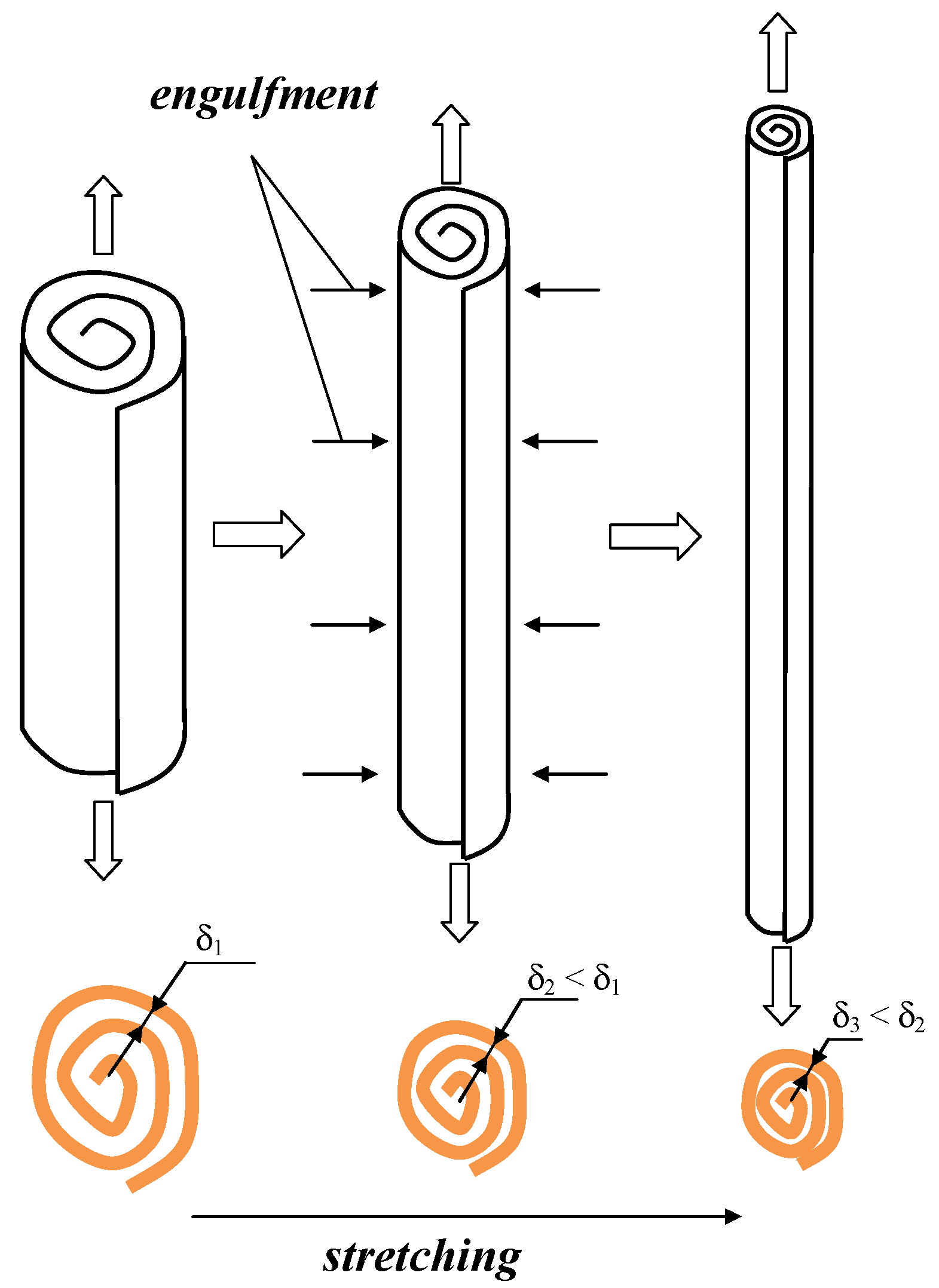 engulfment

$\delta_1$

$\delta_2 < \delta_1$

$\delta_3 < \delta_2$

stretching