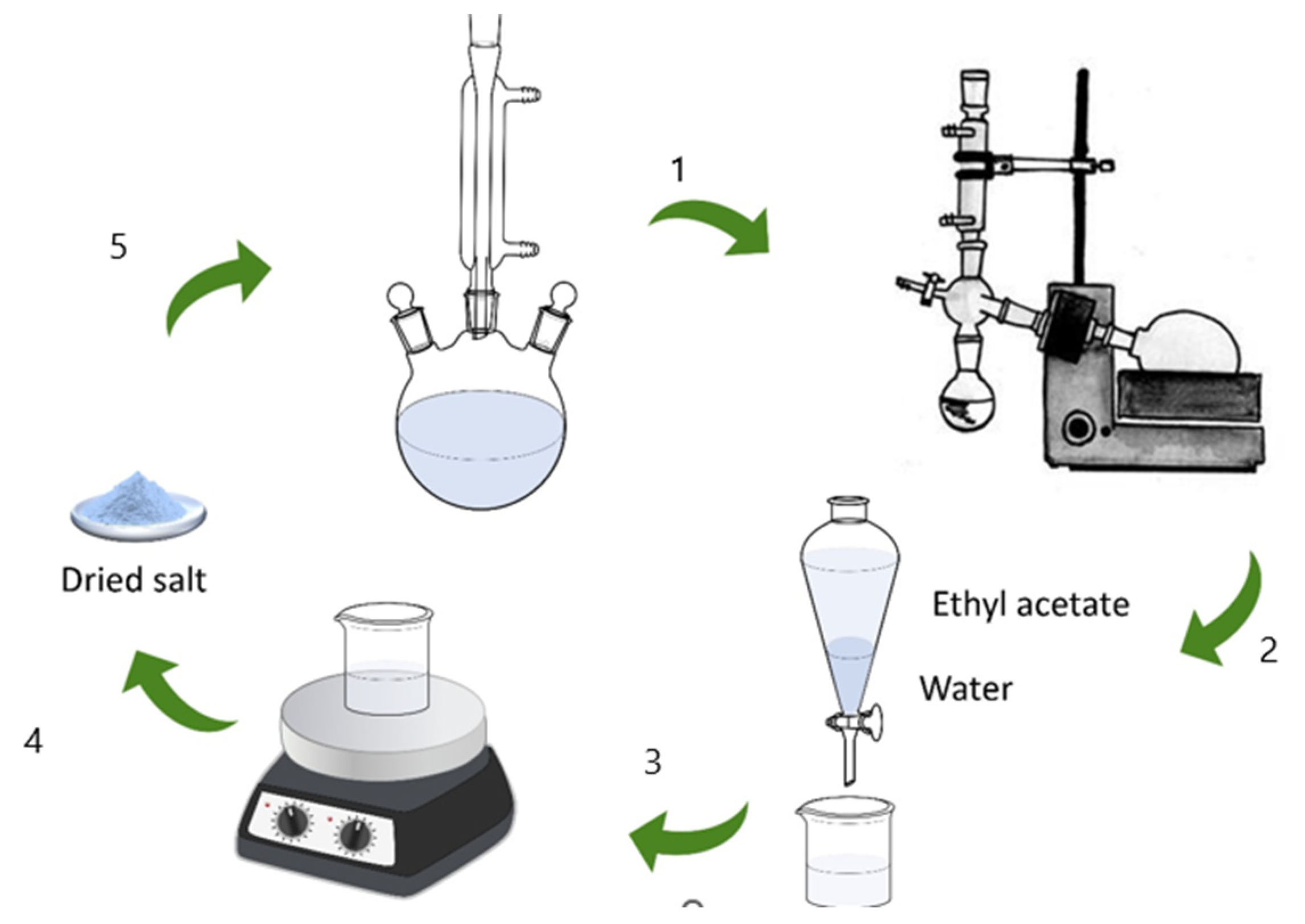 1

5

Dried salt

Ethyl acetate

2

Water

4

3