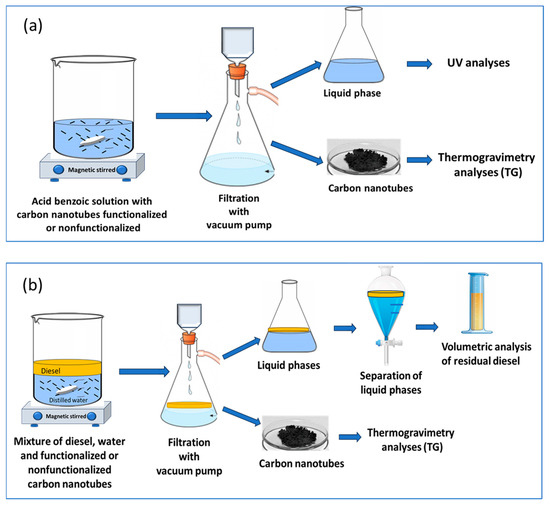 (a)

Magnetic stirred

Acid benzoic solution with carbon nanotubes functionalized or nonfunctionalized

Filtration with vacuum pump

Liquid phase

UV analyses

Carbon nanotubes

Thermogravimetry analyses (TG)

(b)

Diesel

Distilled water

Magnetic stirred

Mixture of diesel, water and functionalized or nonfunctionalized carbon nanotubes

Filtration with vacuum pump

Liquid phases

Separation of liquid phases

Volumetric analysis of residual diesel

Carbon nanotubes

Thermogravimetry analyses (TG)