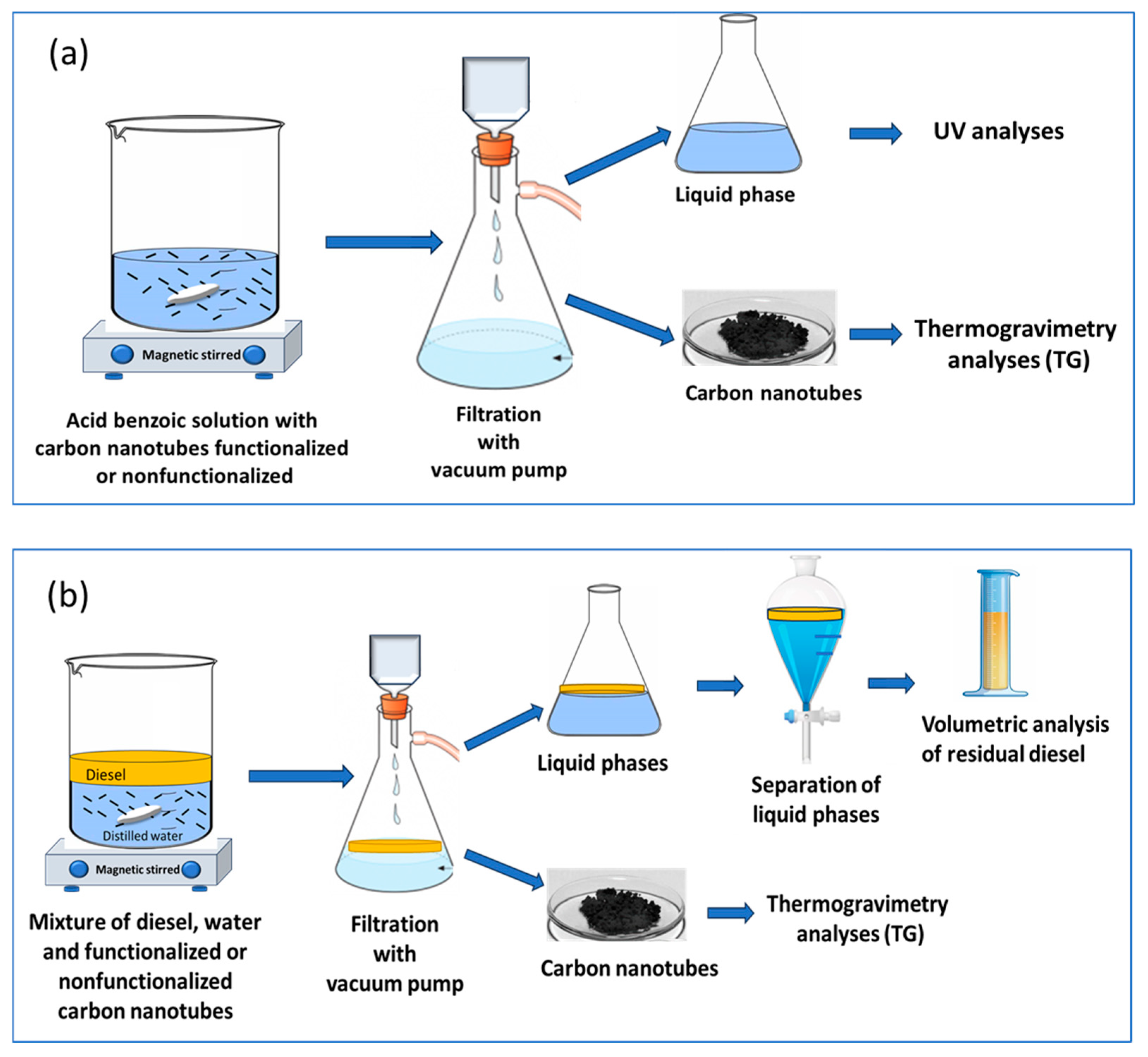 (a)

Magnetic stirred

Acid benzoic solution with carbon nanotubes functionalized or nonfunctionalized

Filtration with vacuum pump

Liquid phase

UV analyses

Carbon nanotubes

Thermogravimetry analyses (TG)

(b)

Diesel

Distilled water

Magnetic stirred

Mixture of diesel, water and functionalized or nonfunctionalized carbon nanotubes

Filtration with vacuum pump

Liquid phases

Separation of liquid phases

Volumetric analysis of residual diesel

Carbon nanotubes

Thermogravimetry analyses (TG)