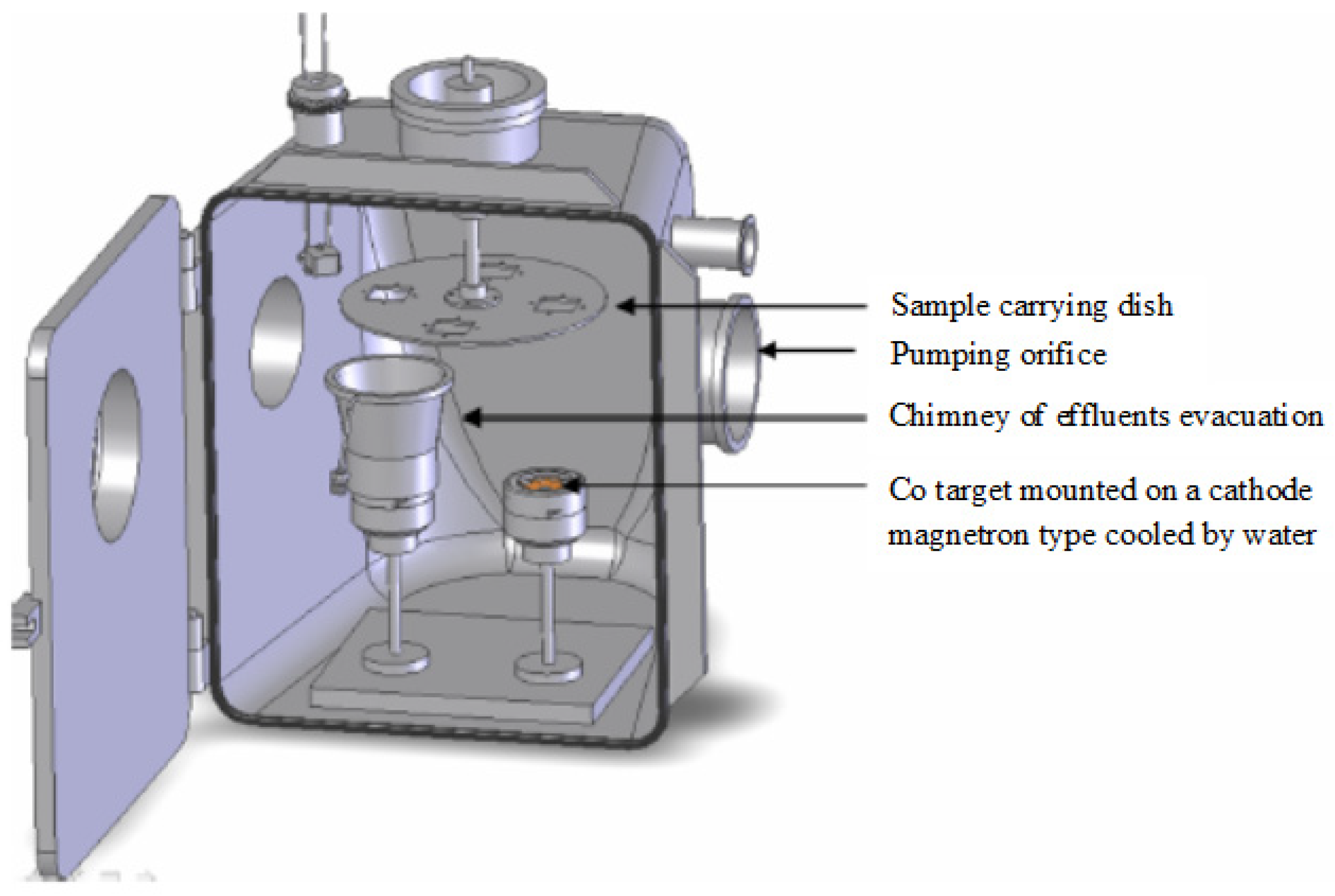 Sample carrying dish
Pumping orifice
Chimney of effluents evacuation
Co target mounted on a cathode magnetron type cooled by water