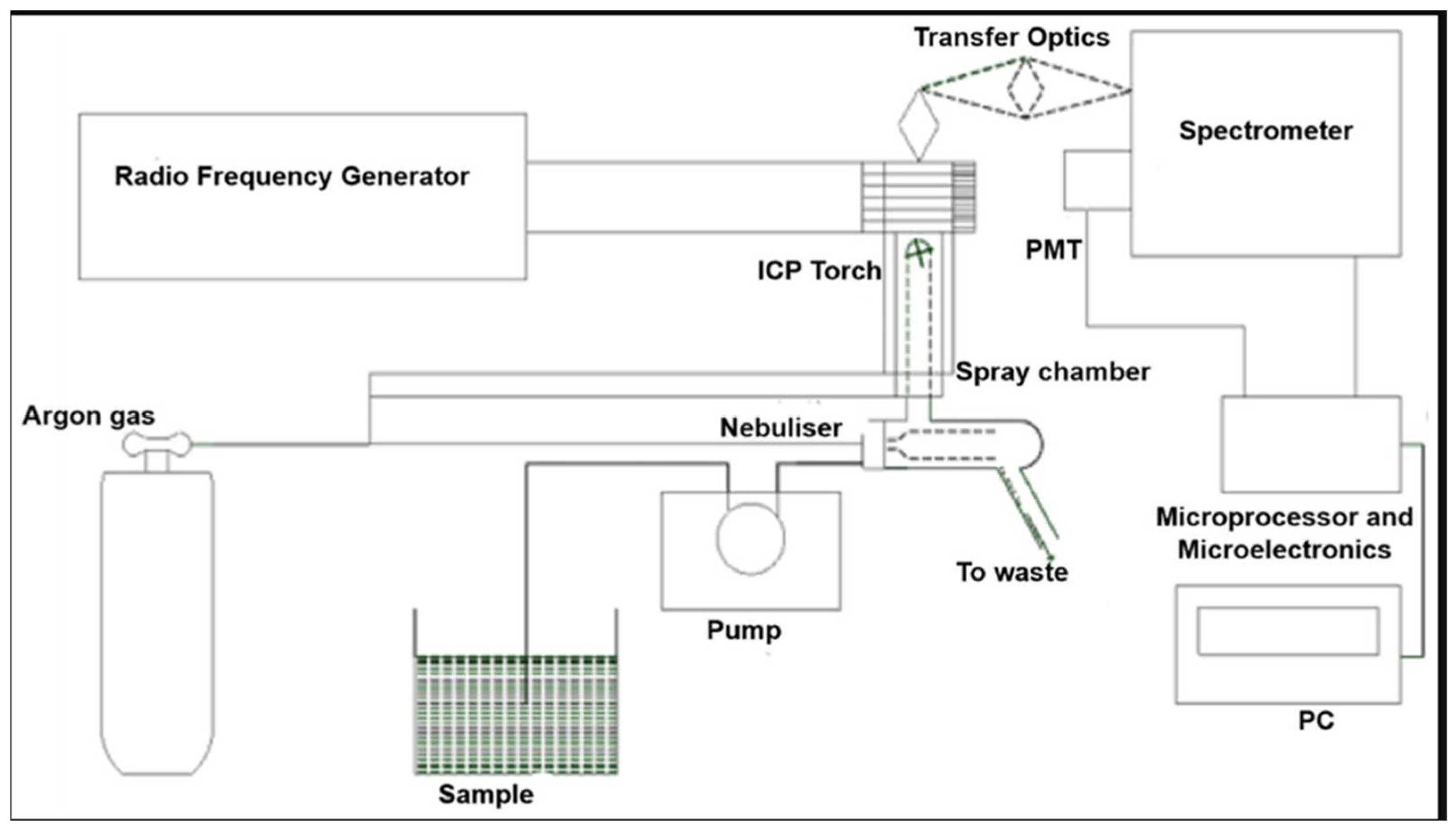 Transfer Optics

Spectrometer

Radio Frequency Generator

PMT

ICP Torch

Spray chamber

Argon gas

Nebuliser

Microprocessor and Microelectronics

To waste

Pump

PC

Sample