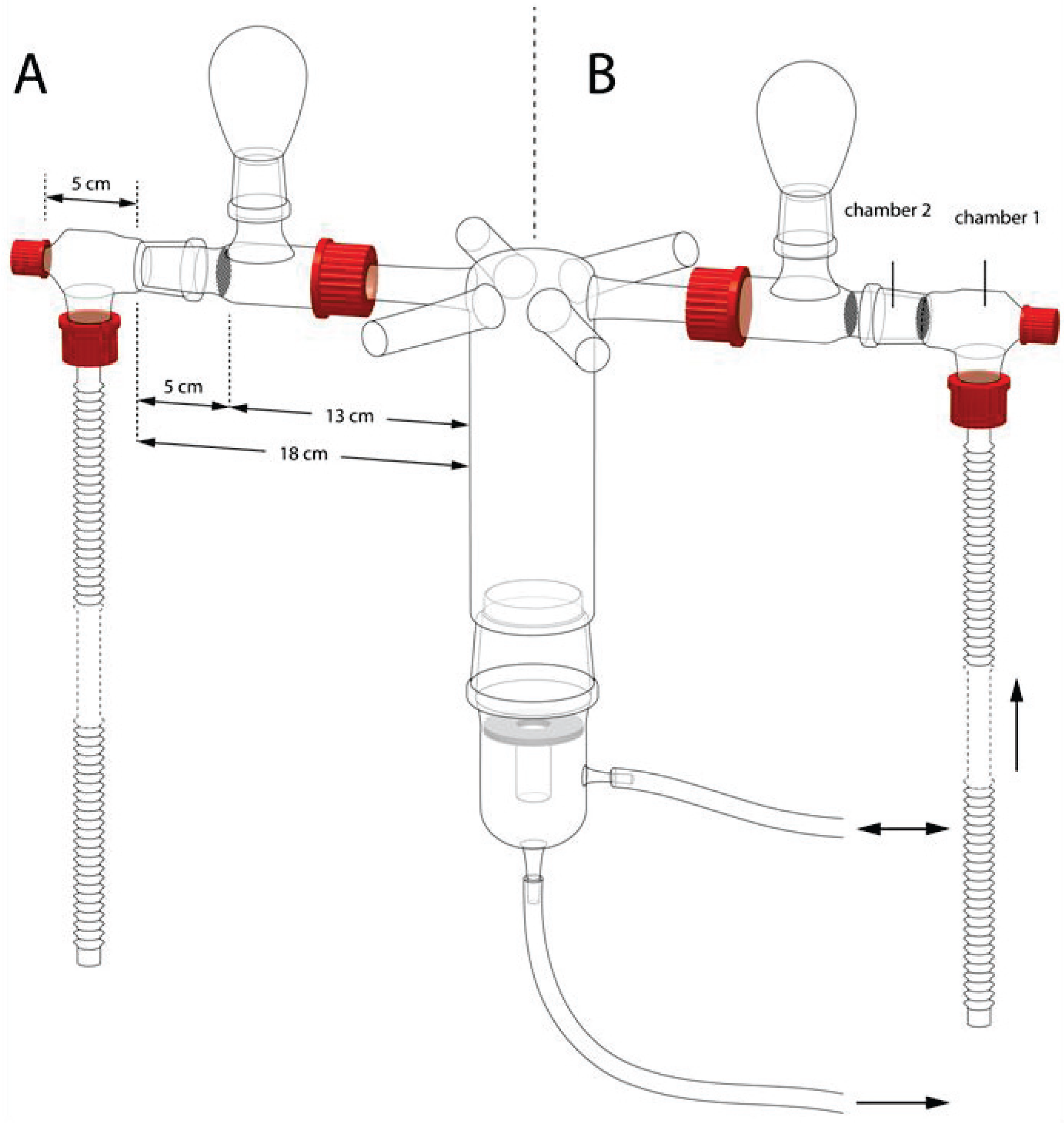 A

B

5 cm

chamber 2

chamber 1

5 cm

13 cm

18 cm