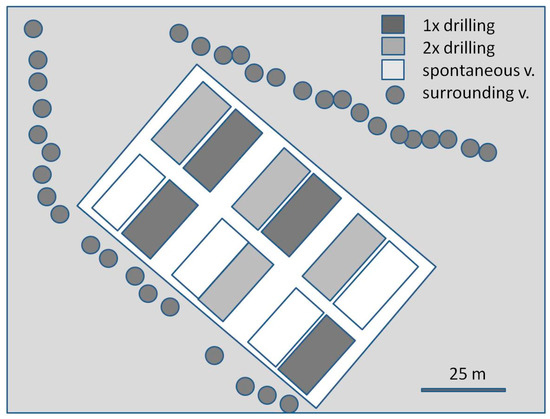 1x drilling
2x drilling
spontaneous v.
surrounding v.
25 m