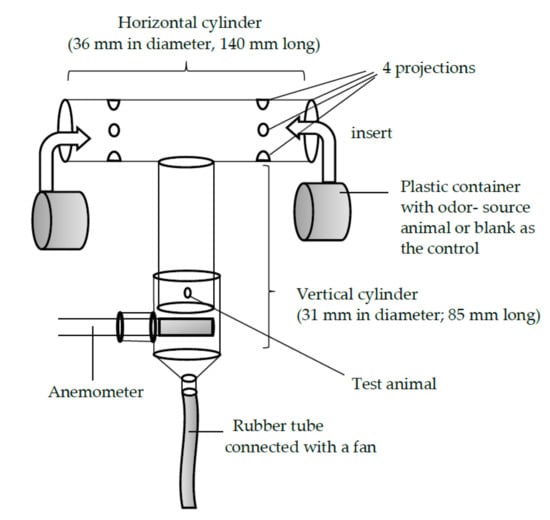 Horizontal cylinder
(36 mm in diameter, 140 mm long)

4 projections

insert

Plastic container with odor- source animal or blank as the control

Vertical cylinder
(31 mm in diameter; 85 mm long)

Test animal

Anemometer

Rubber tube connected with a fan