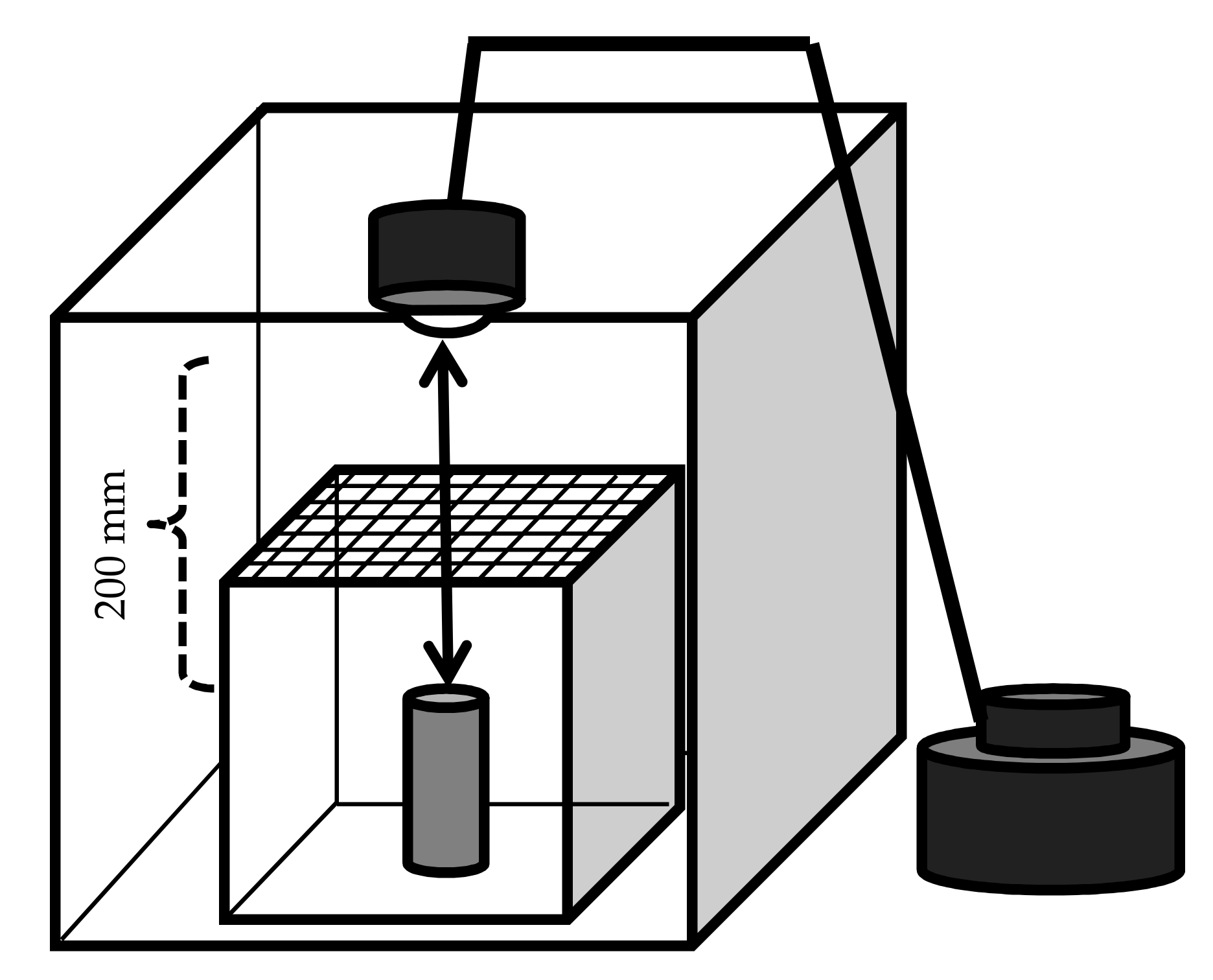 200 mm