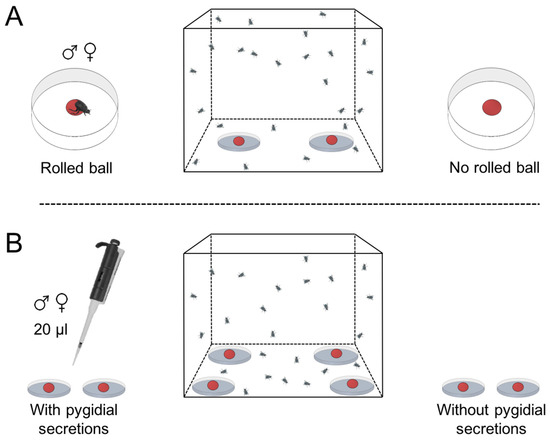 A

♂ ♀

Rolled ball

No rolled ball

B

♂ ♀

20 µl

With pygidial secretions

Without pygidial secretions