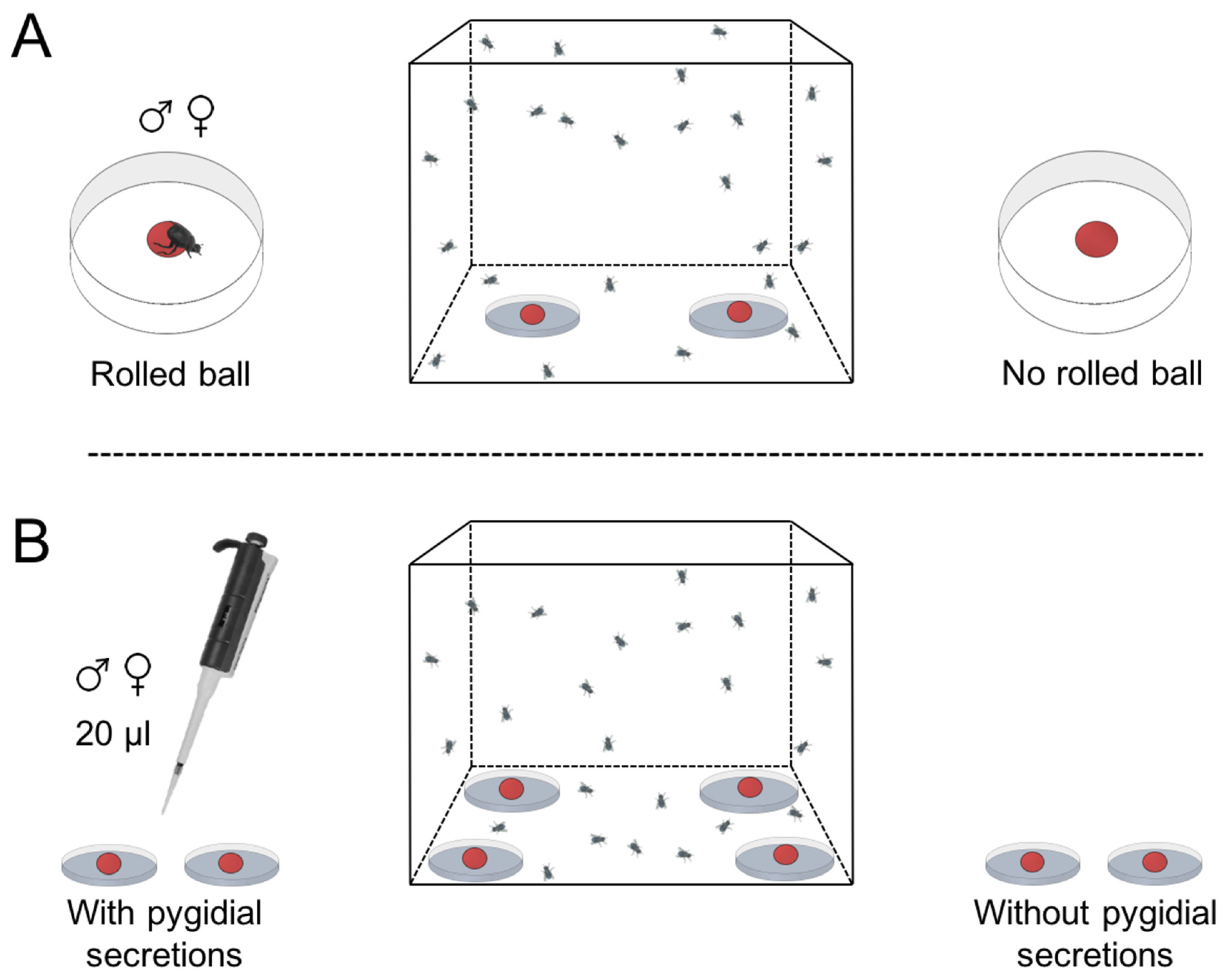 A

♂ ♀

Rolled ball

No rolled ball

B

♂ ♀

20 µl

With pygidial secretions

Without pygidial secretions