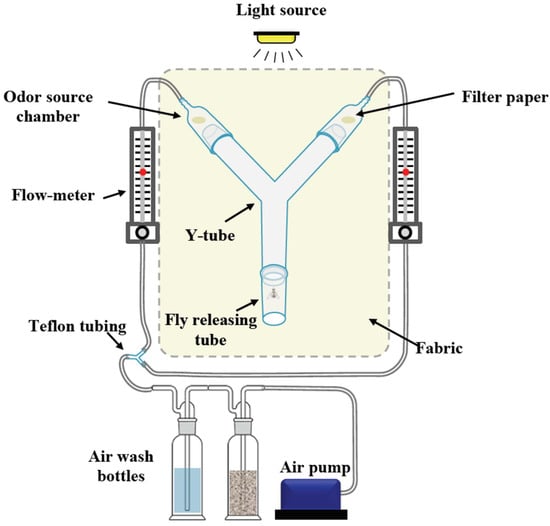 Light source

Odor source chamber

Filter paper

Flow-meter

Y-tube

Fly releasing tube

Teflon tubing

Fabric

Air wash bottles

Air pump