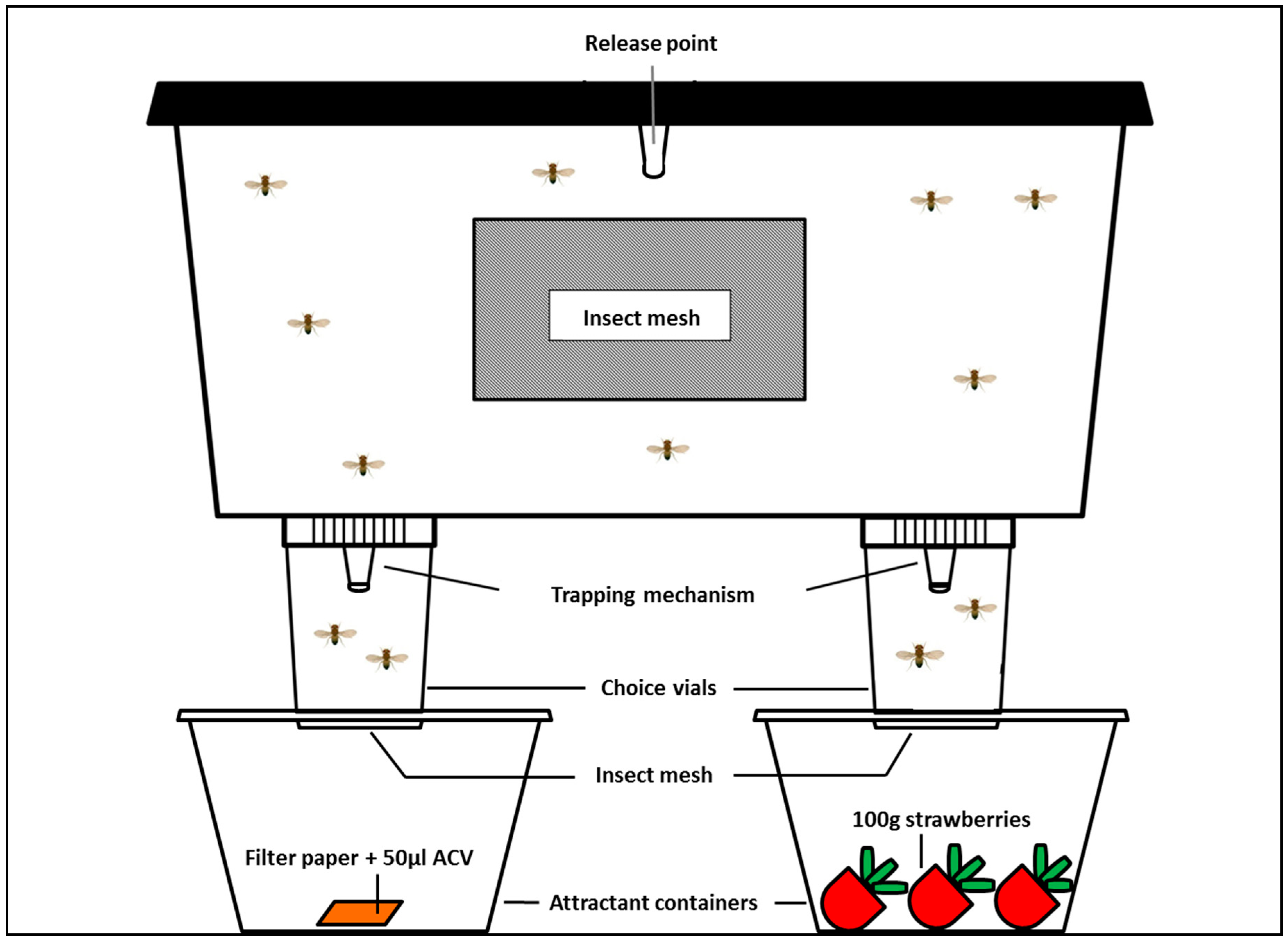 Release point

Insect mesh

Trapping mechanism

Choice vials

Insect mesh

100g strawberries

Filter paper + 50µl ACV

Attractant containers