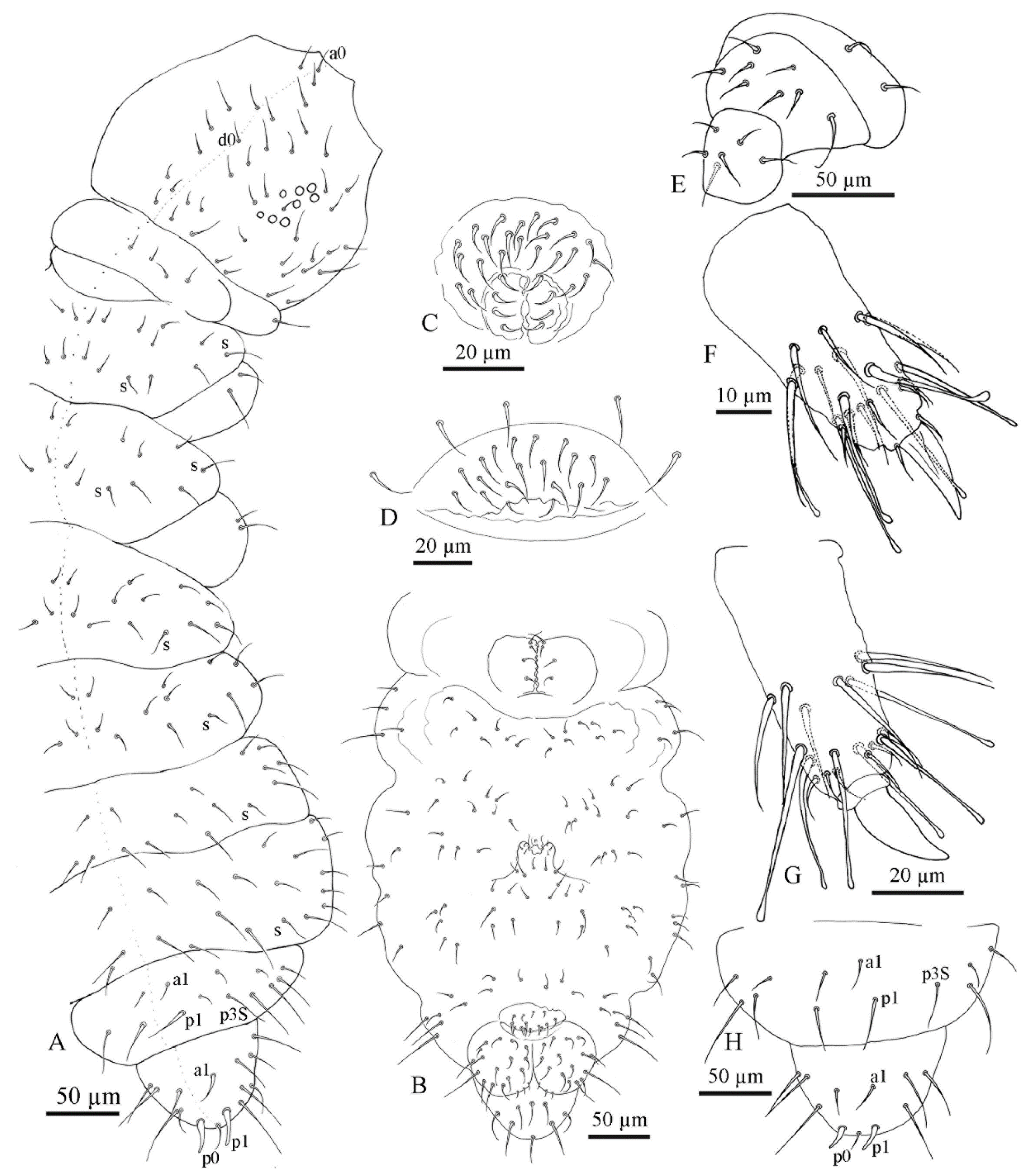 a0
d0
s
s
s
s
s
s
s
s
a1
p1
p3S
A
a1
50 μm
p0
p1
C
20 μm
D
20 μm
B
50 μm
E
50 μm
F
10 μm
G
20 μm
a1
p3S
p1
H
50 μm
a1
p0
p1