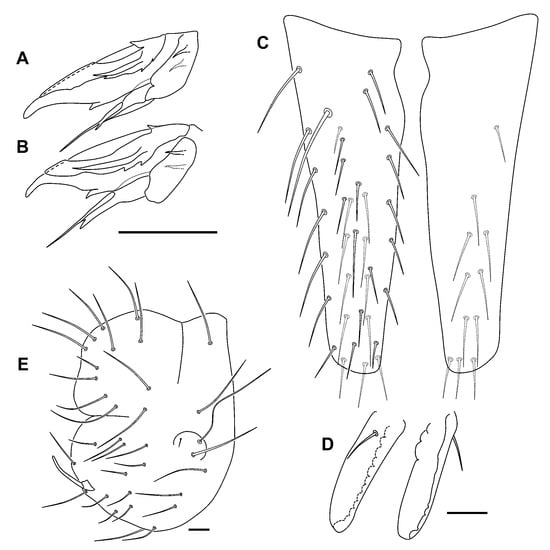 A
B
C
D
E