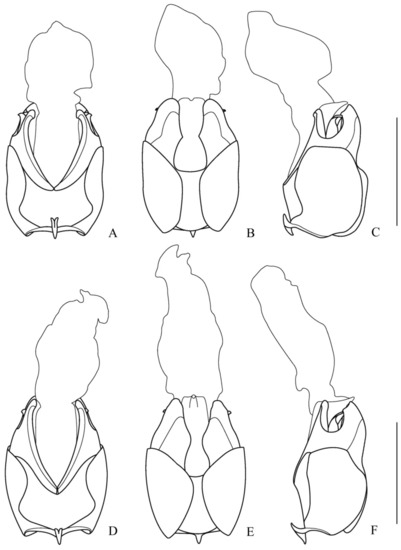 A B C
D E F