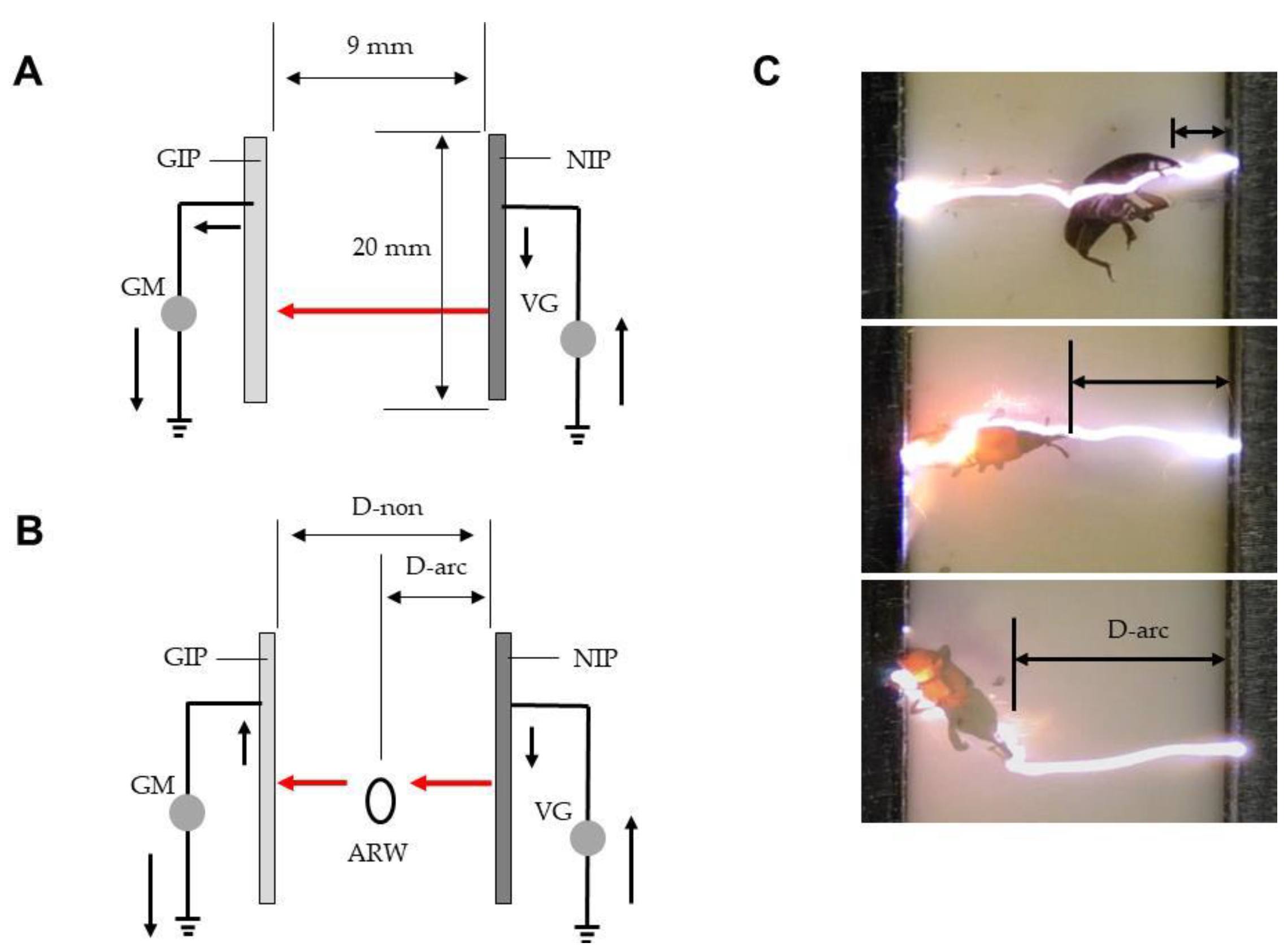 A

9 mm

GIP

NIP

20 mm

GM

VG

B

D-non

D-arc

GIP

NIP

GM

VG

ARW

C

D-arc