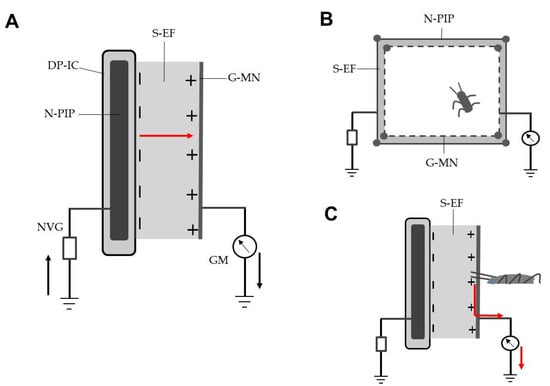 A

S-EF

DP-IC

G-MN

N-PIP

NVG

GM

B

N-PIP

S-EF

G-MN

C

S-EF