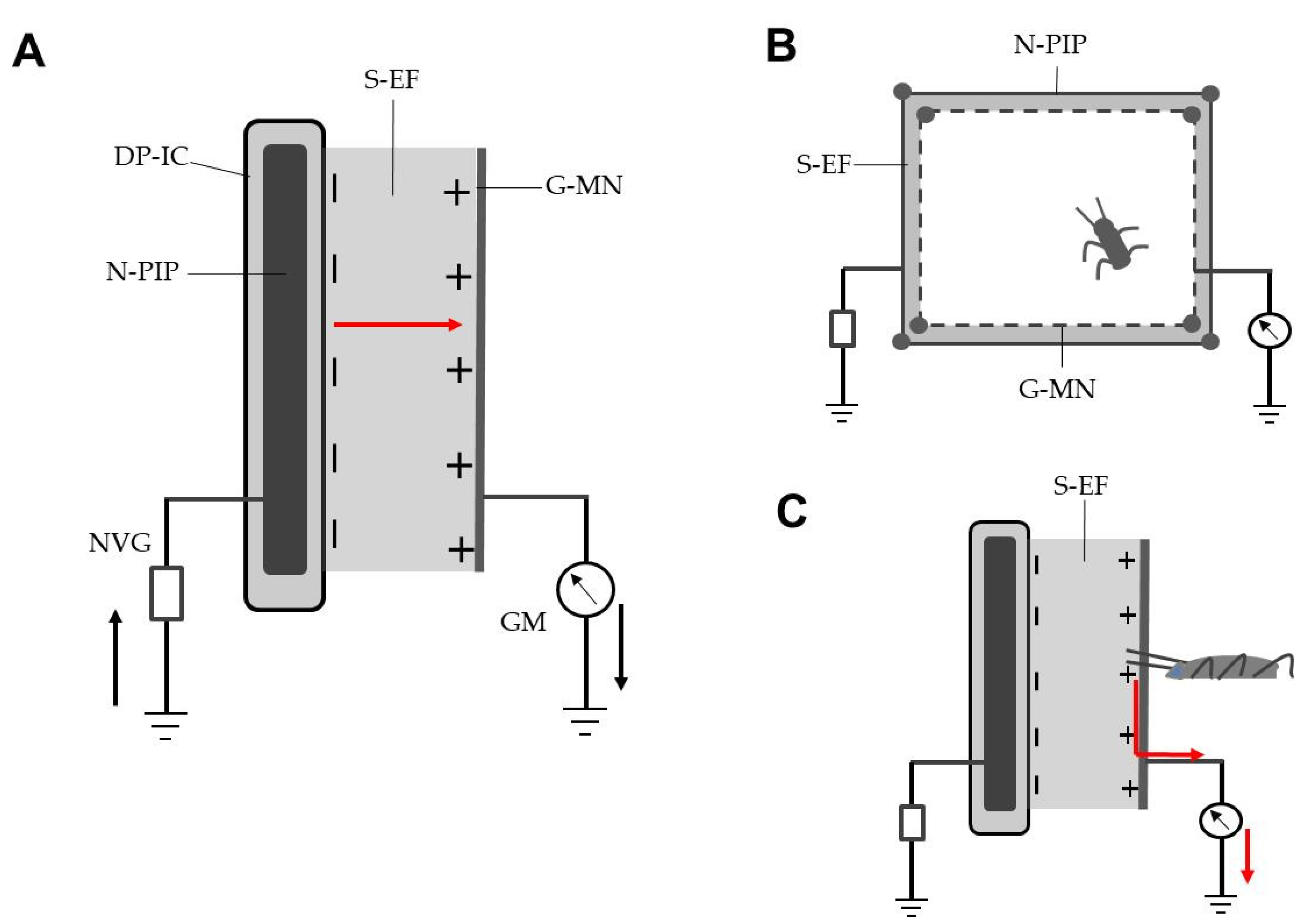 A

S-EF

DP-IC

G-MN

N-PIP

NVG

GM

B

N-PIP

S-EF

G-MN

C

S-EF