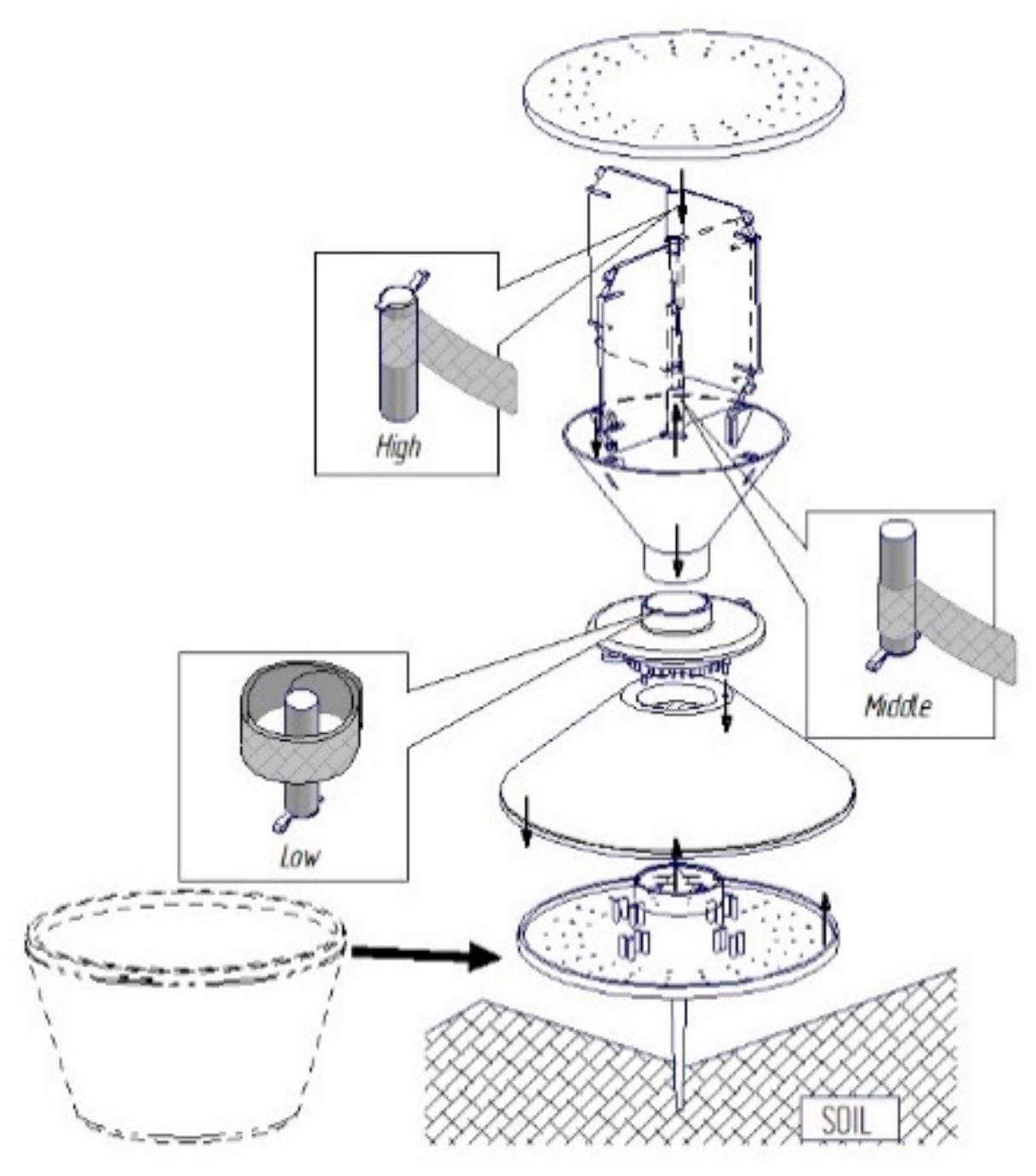 High

Middle

Low

SOIL