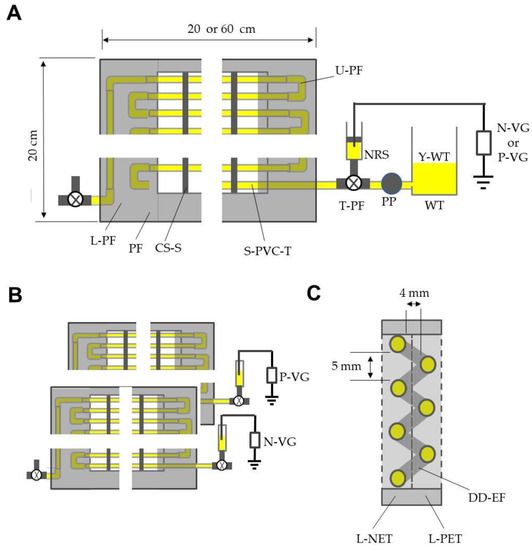 A

20 or 60 cm

20 cm

U-PF

NRS

Y-WT

N-VG or P-VG

T-PF

PP

WT

L-PF

PF

CS-S

S-PVC-T

B

P-VG

N-VG

C

4 mm

5 mm

DD-EF

L-NET

L-PET