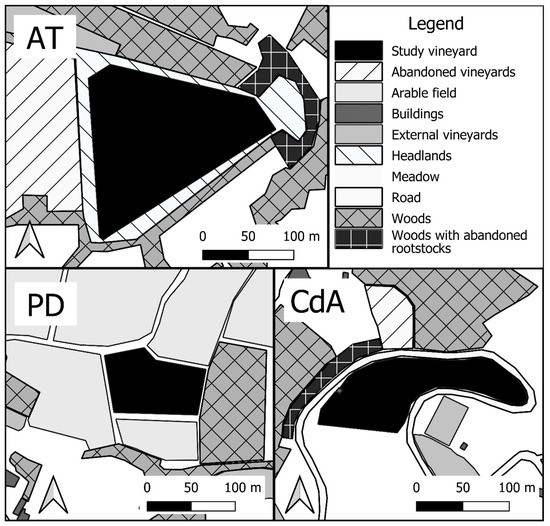 AT

0 50 100 m

Legend
Study vineyard
Abandoned vineyards
Arable field
Buildings
External vineyards
Headlands
Meadow
Road
Woods
Woods with abandoned rootstocks

PD

0 50 100 m

CdA

0 50 100 m