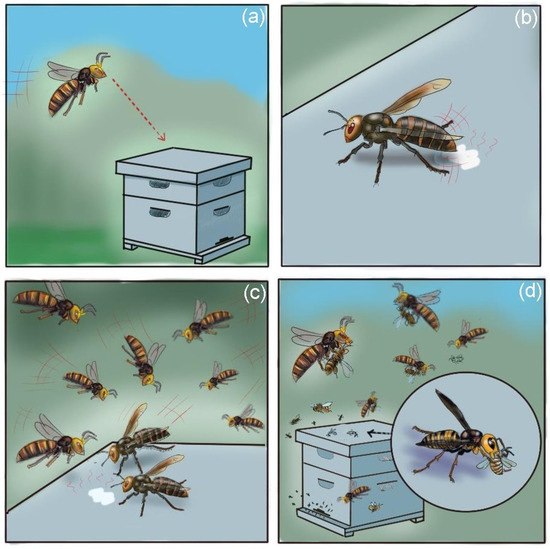 (a)

(b)

(c)

(d)