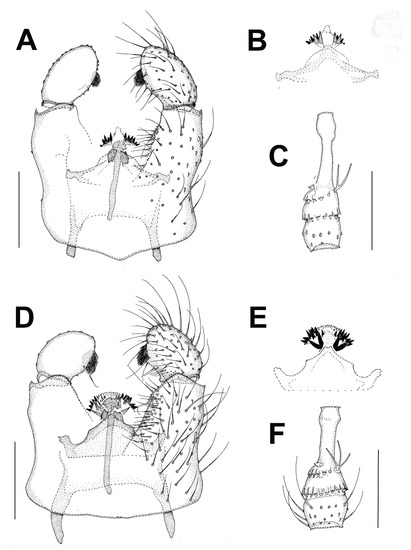 A
B
C
D
E
F