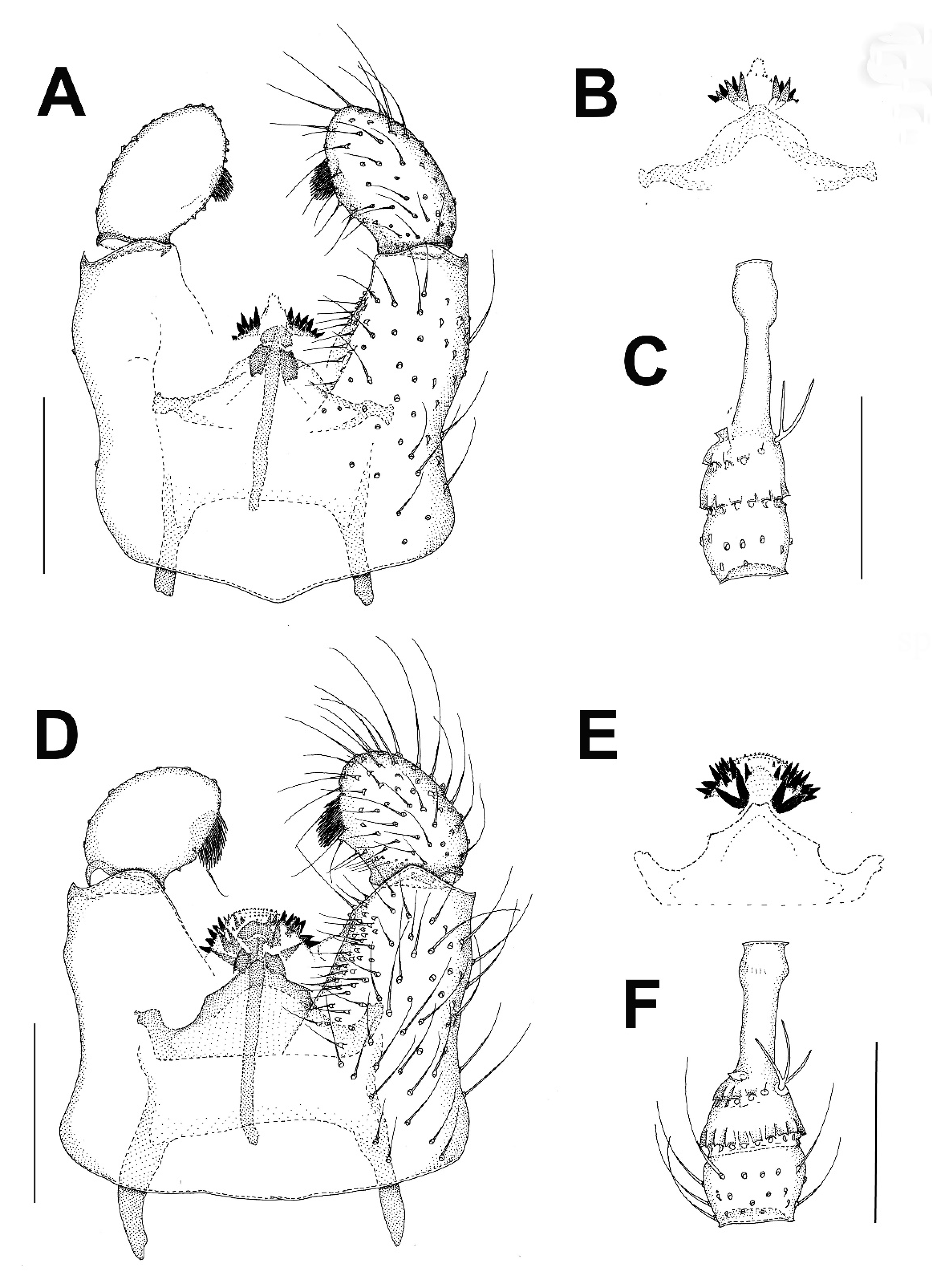 A
B
C
D
E
F