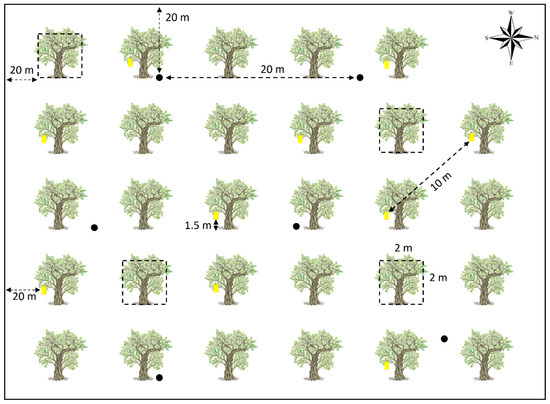 20 m
W
S
N
E
20 m
20 m
10 m
1.5 m
2 m
2 m
20 m