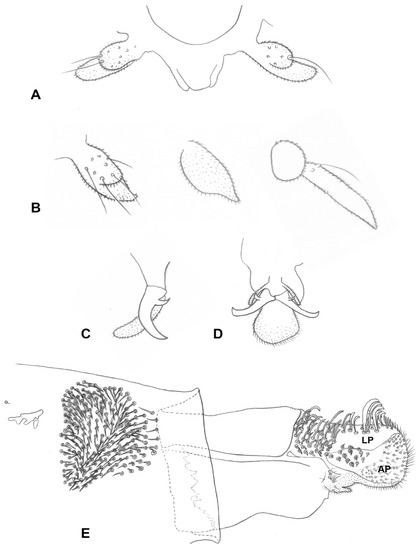 A

B

C

D

LP

AP

E