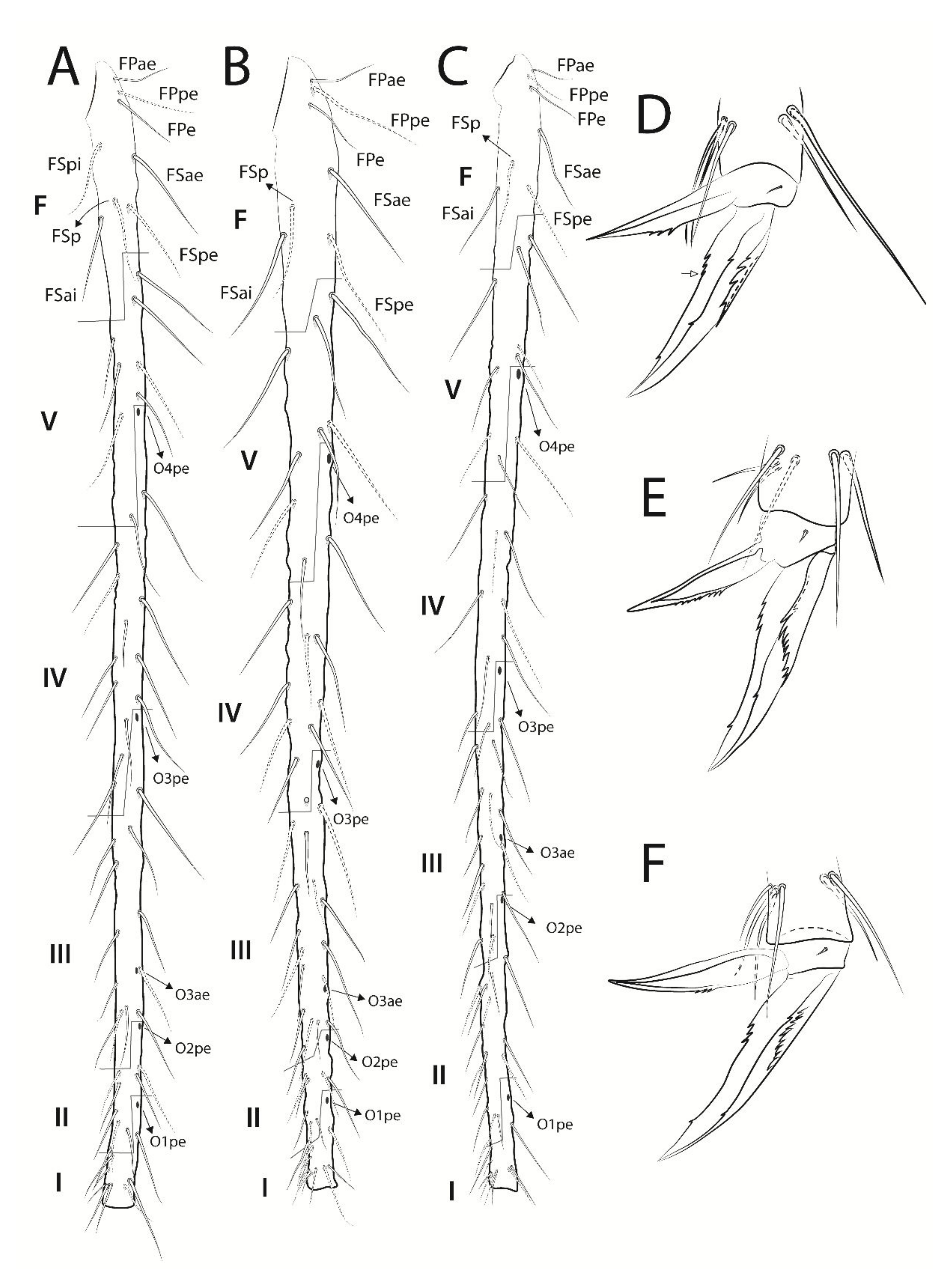 A
FPae
FPpe
FPe
FSpi
FSae
F
FSp
FSpe
FSai
V
O4pe
IV
O3pe
III
O3ae
O2pe
II
O1pe
I

B
FPae
FPpe
FPe
FSp
FSae
F
FSai
FSpe
V
O4pe
IV
O3pe
III
O3ae
O2pe
II
O1pe
I

C
FPae
FPpe
FPe
FSp
F
FSae
FSai
FSpe
V
O4pe
IV
O3pe
III
O3ae
O2pe
II
O1pe
I

D

E

F