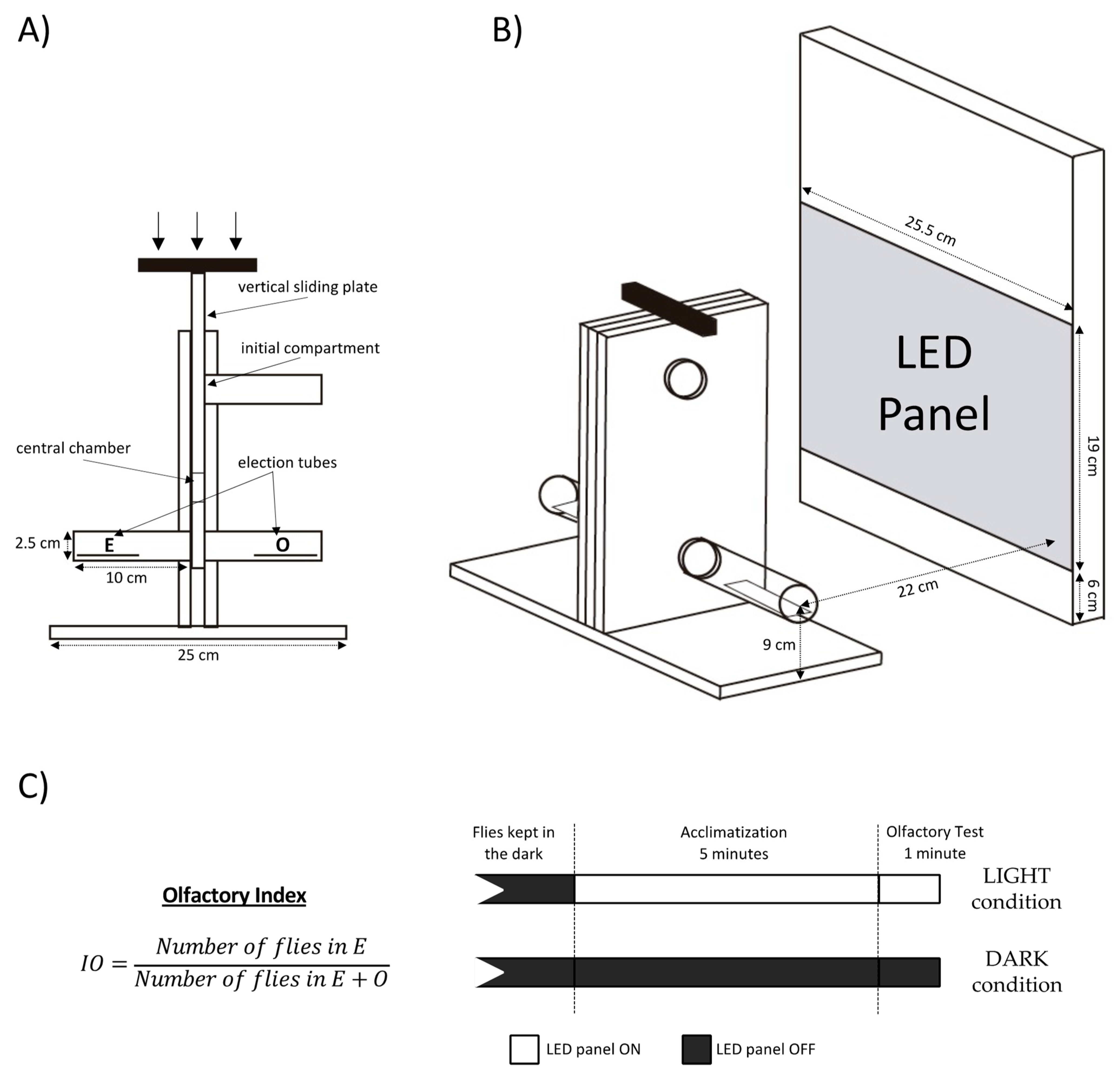 A)

vertical sliding plate

initial compartment

central chamber

election tubes

2.5 cm

E

O

10 cm

25 cm

B)

25.5 cm

LED Panel

19 cm

6 cm

22 cm

9 cm

C)

Olfactory Index

$IO = \frac{Number\ of\ flies\ in\ E}{Number\ of\ flies\ in\ E + O}$

Flies kept in the dark

Acclimatization 5 minutes

Olfactory Test 1 minute

LIGHT condition

DARK condition

LED panel ON

LED panel OFF