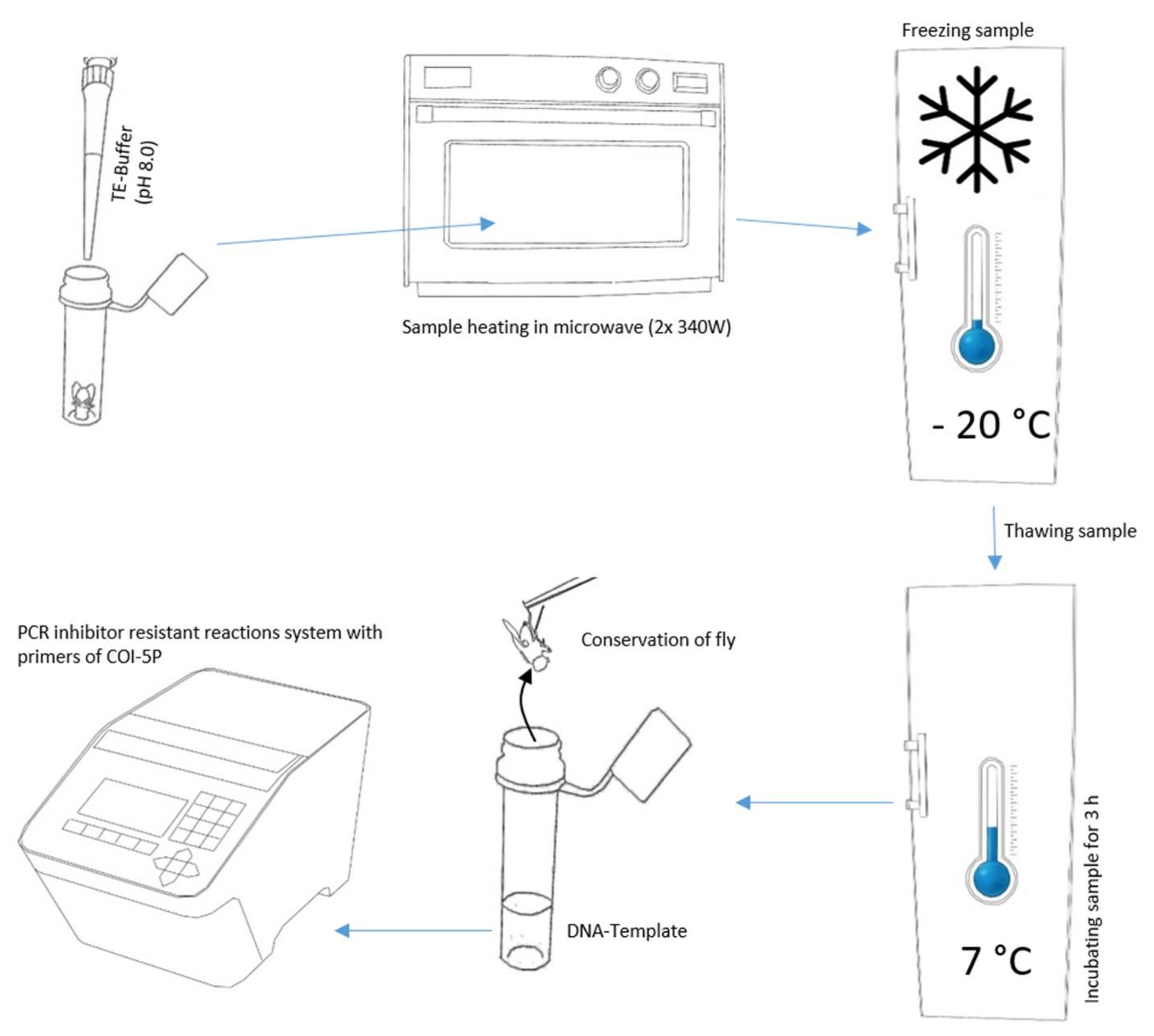 TE-Buffer (pH 8.0)

Sample heating in microwave (2x 340W)

Freezing sample

- 20 °C

Thawing sample

7 °C

Incubating sample for 3 h

Conservation of fly

DNA-Template

PCR inhibitor resistant reactions system with primers of COI-5P