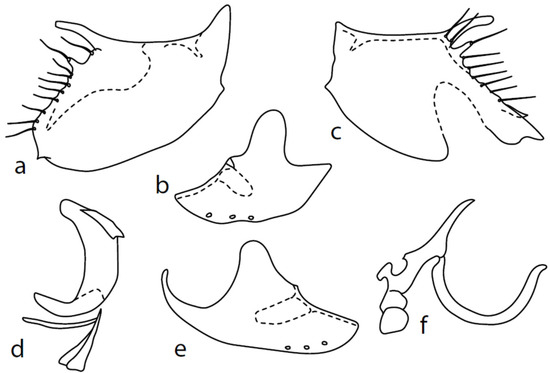 a
b
c
d
e
f