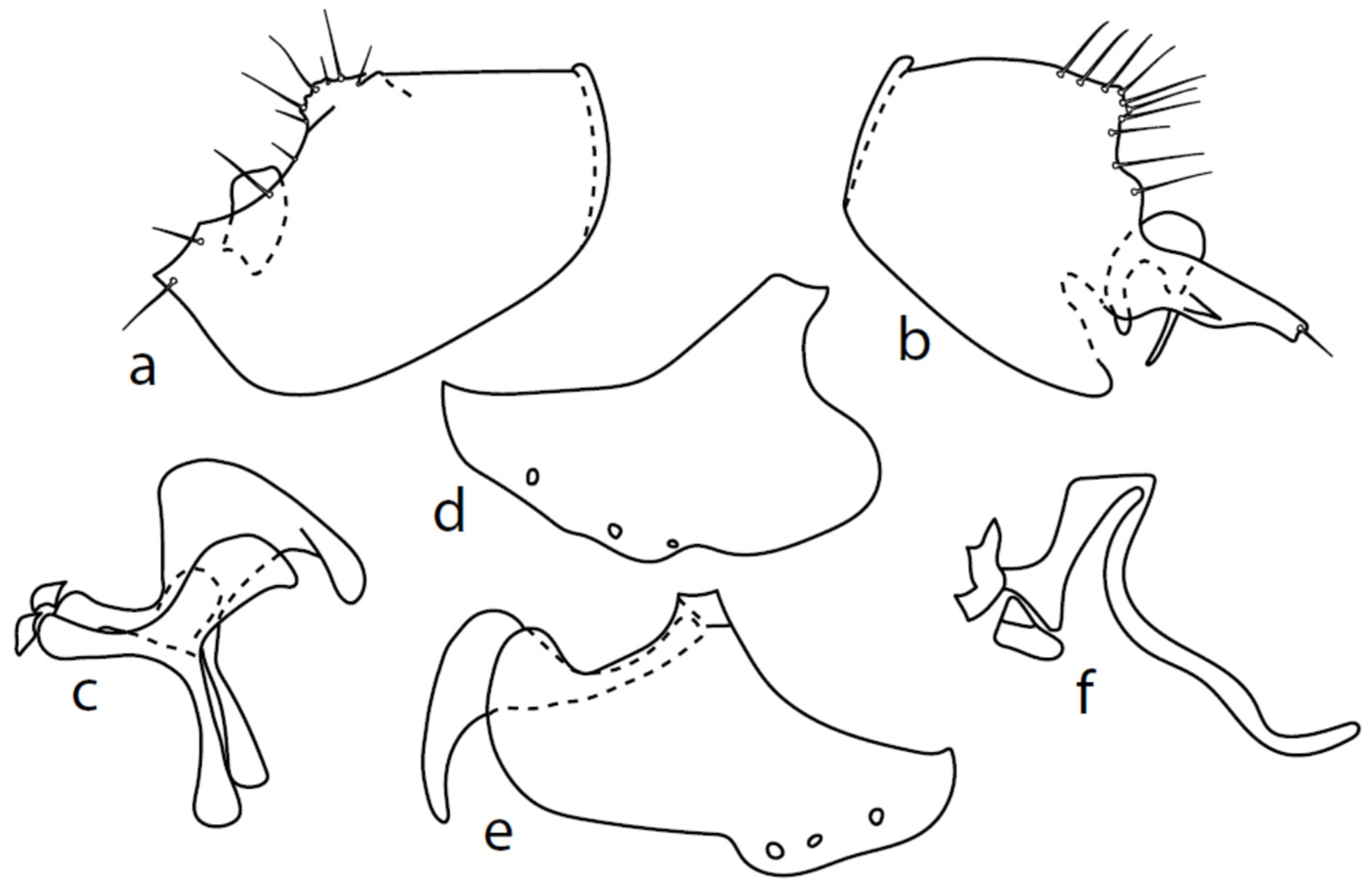 a

b

d

c

e

f