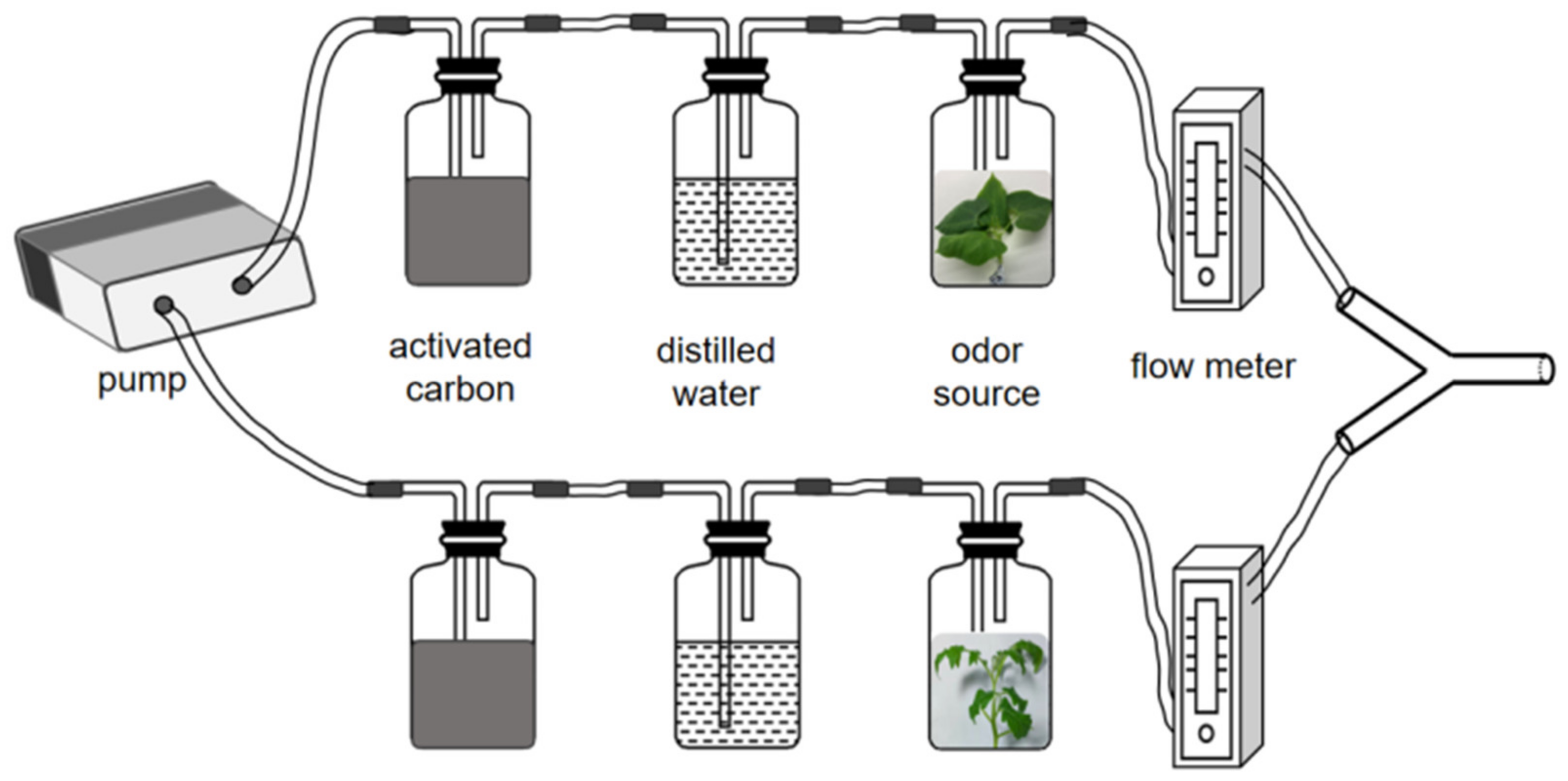 pump

activated carbon

distilled water

odor source

flow meter