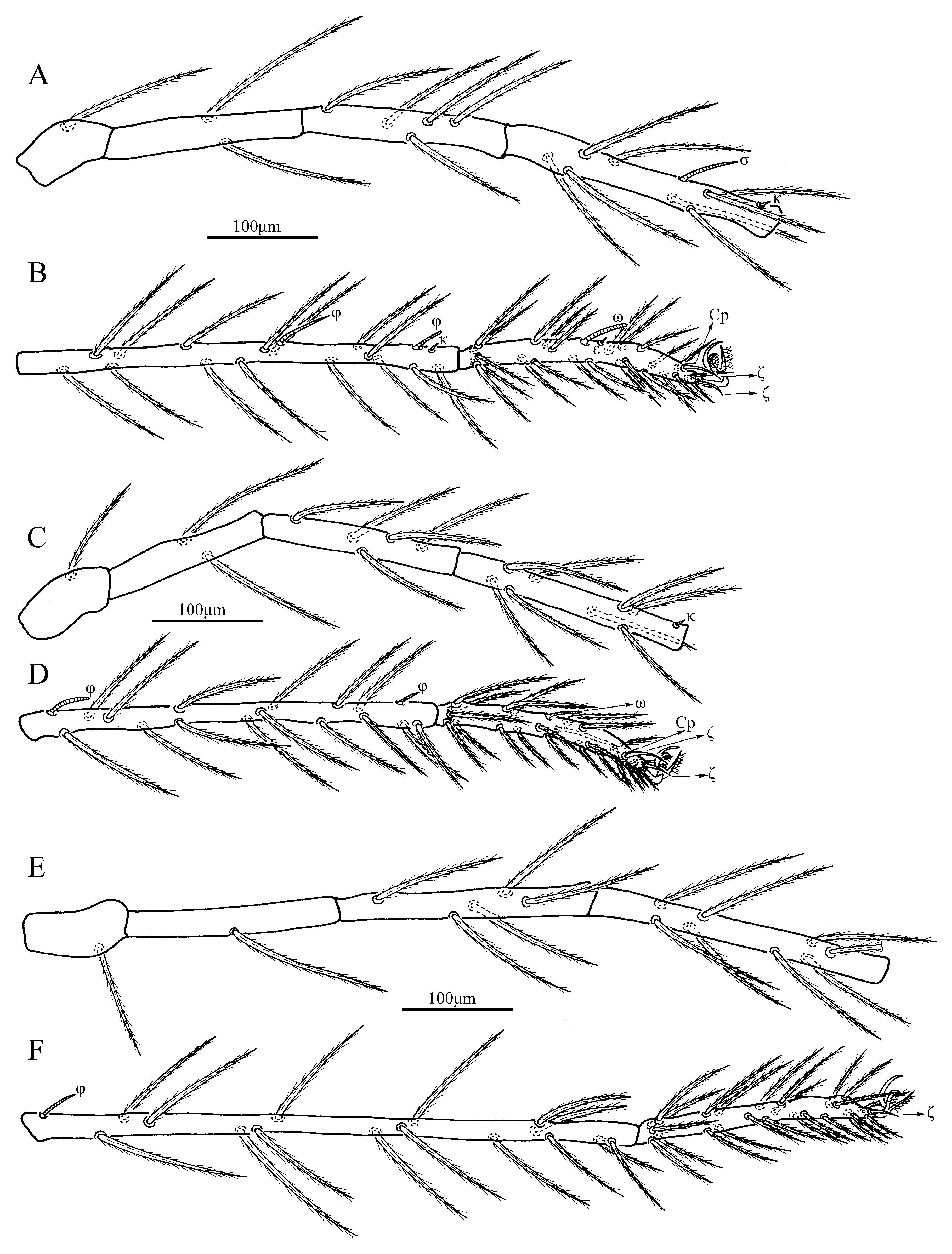 A

σ

κ

100μm

B

φ

φ

κ

ω

ε

Cp

ζ

ζ

C

100μm

κ

D

φ

φ

ω

Cp

ζ

ζ

E

100μm

F

φ

ζ