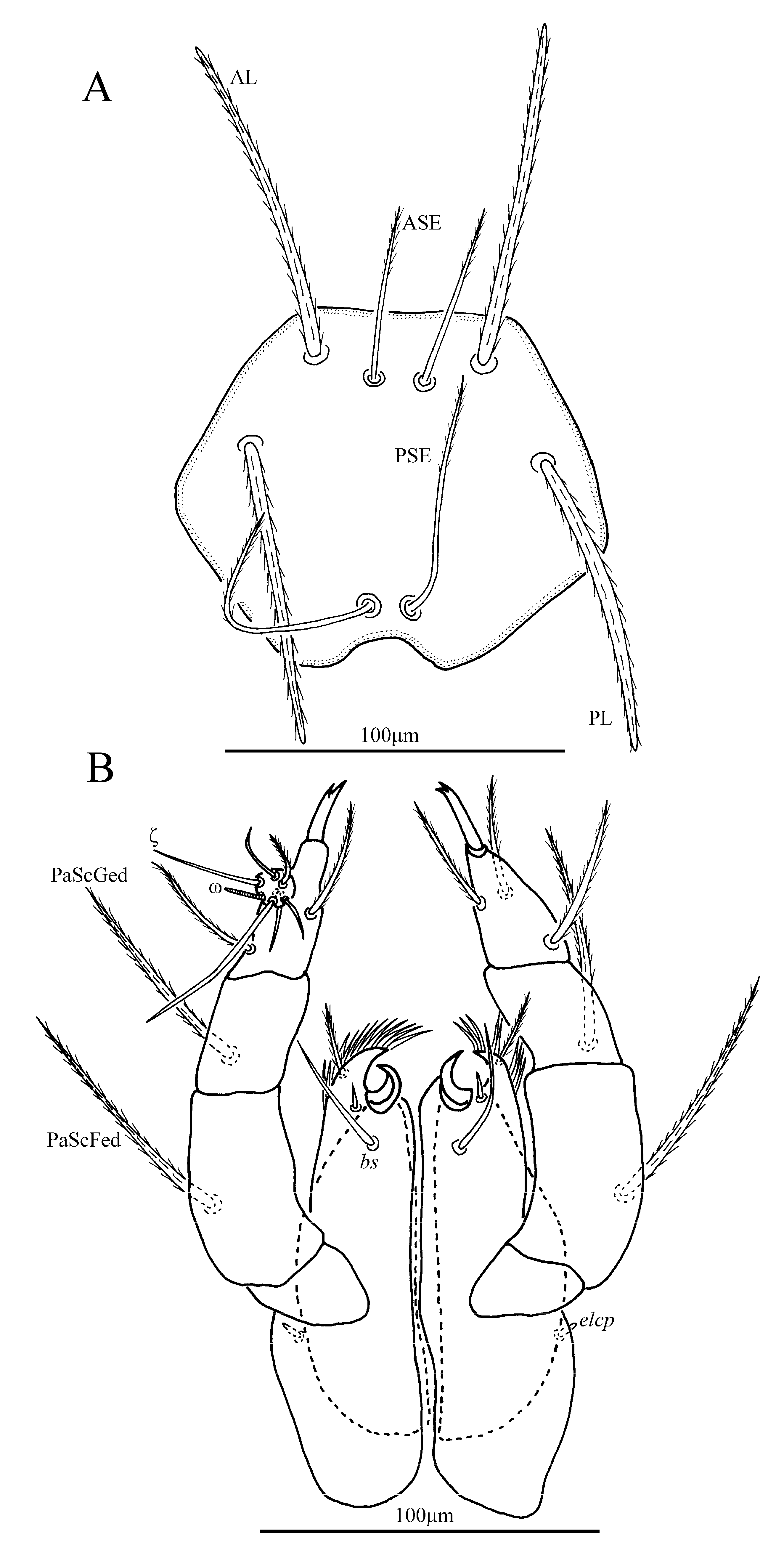 A

AL

ASE

PSE

PL

100μm

B

ζ

PaScGed

ω

PaScFed

bs

elcp

100μm