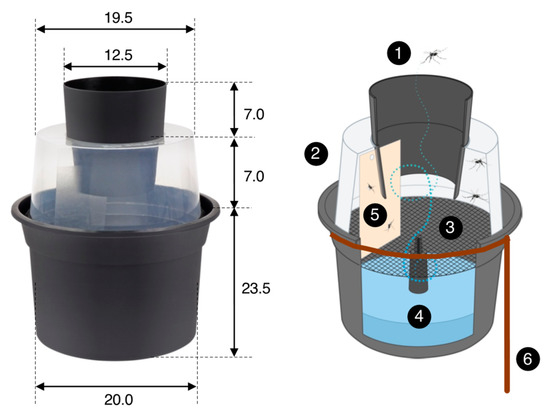 19.5
12.5
7.0
7.0
23.5
20.0
1
2
3
4
5
6