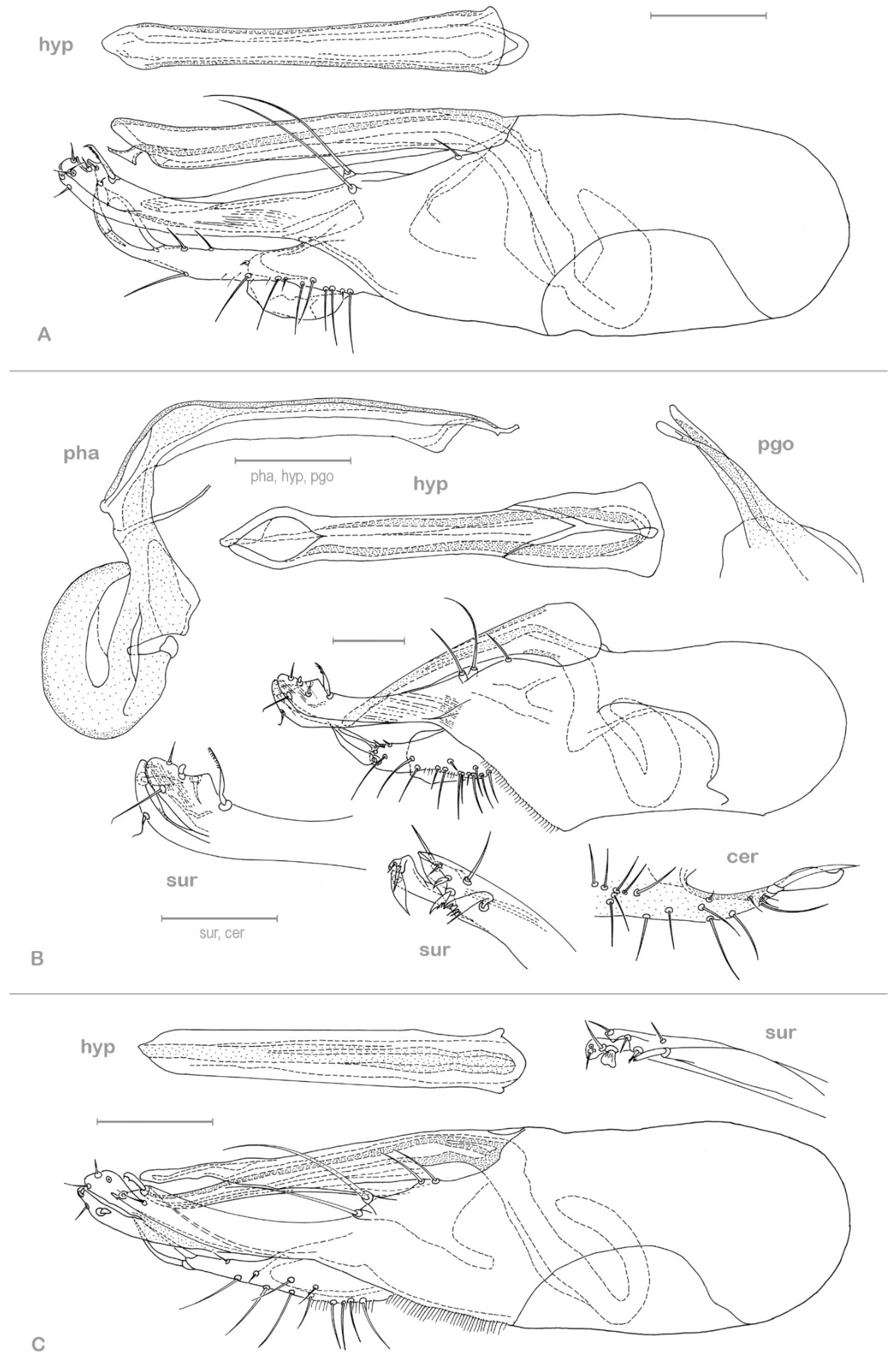 hyp

A

pha

pha, hyp, pgo

hyp

pgo

sur

sur, cer

sur

cer

B

hyp

sur

C