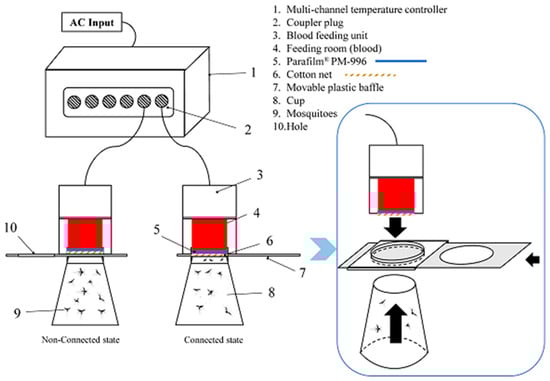 AC Input

1. Multi-channel temperature controller
2. Coupler plug
3. Blood feeding unit
4. Feeding room (blood)
5. Parafilm® PM-996
6. Cotton net
7. Movable plastic baffle
8. Cup
9. Mosquitoes
10. Hole

1

2

3

4

5

6

7

8

9

10

Non-Connected state

Connected state