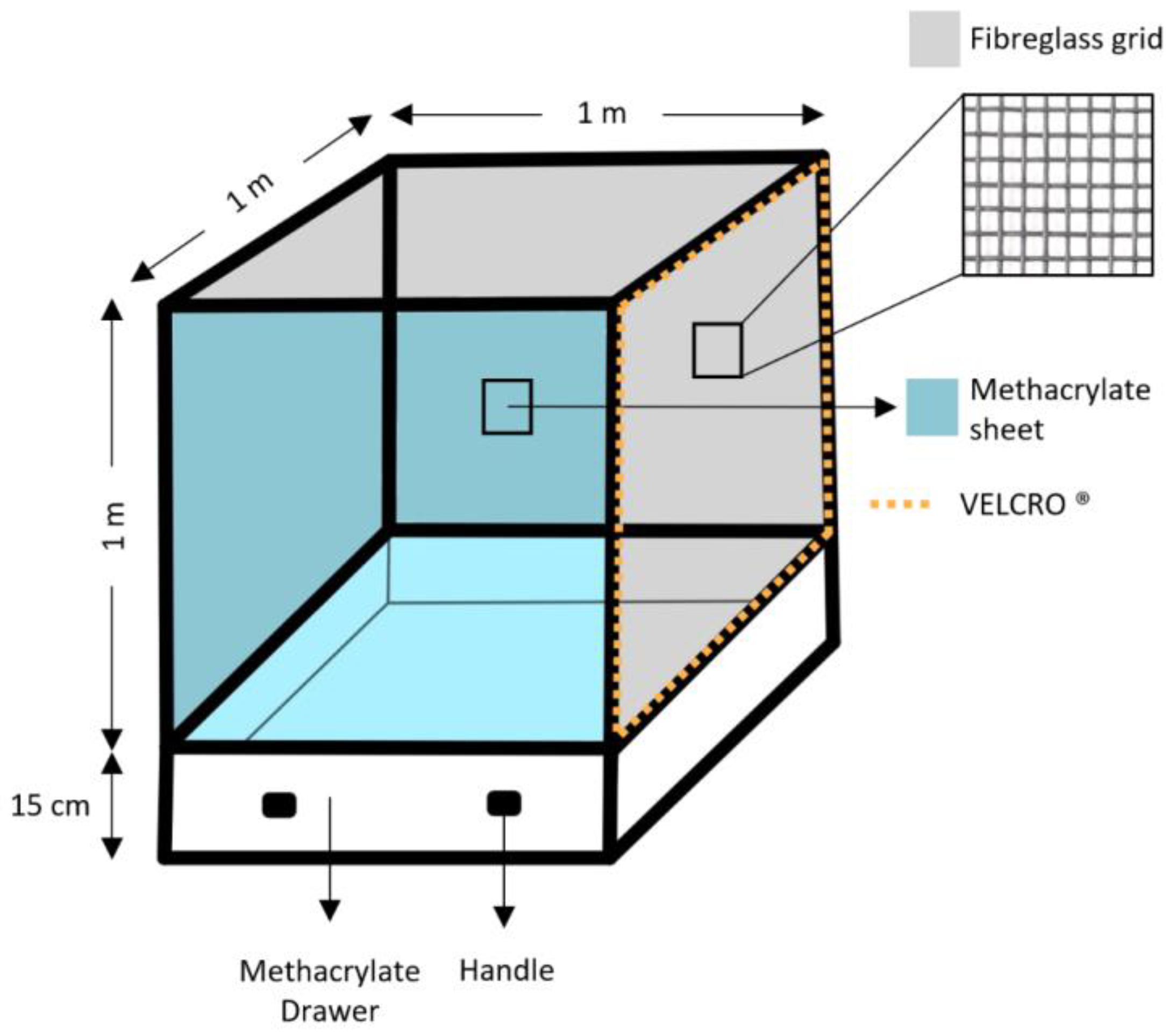 Fibreglass grid

1 m

1 m

1 m

Methacrylate sheet

VELCRO ®

15 cm

Methacrylate Drawer

Handle